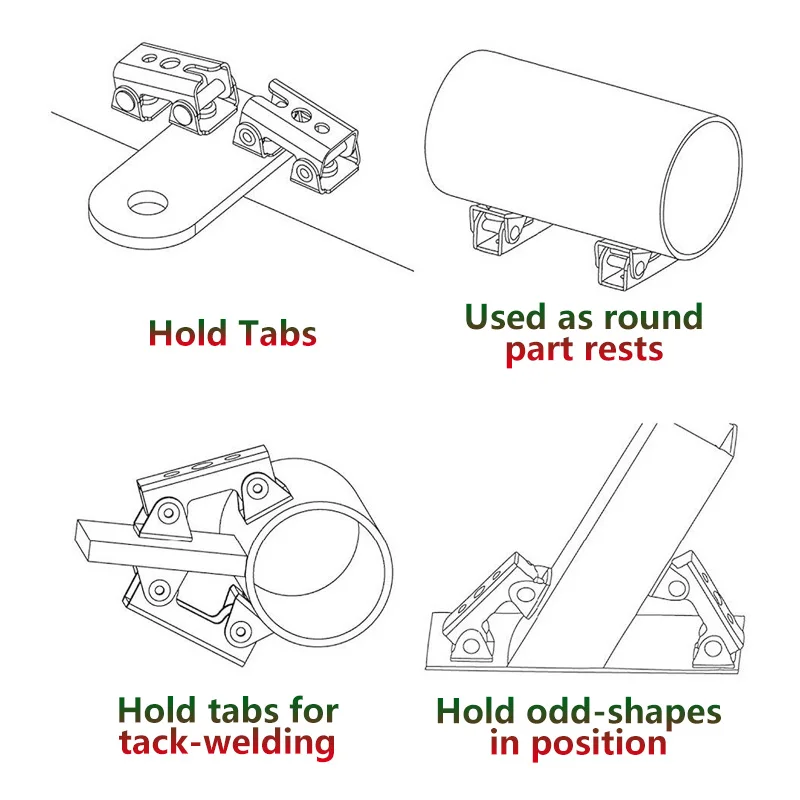 Hold Tabs

Used as round part rests

Hold tabs for tack-welding

Hold odd-shapes in position