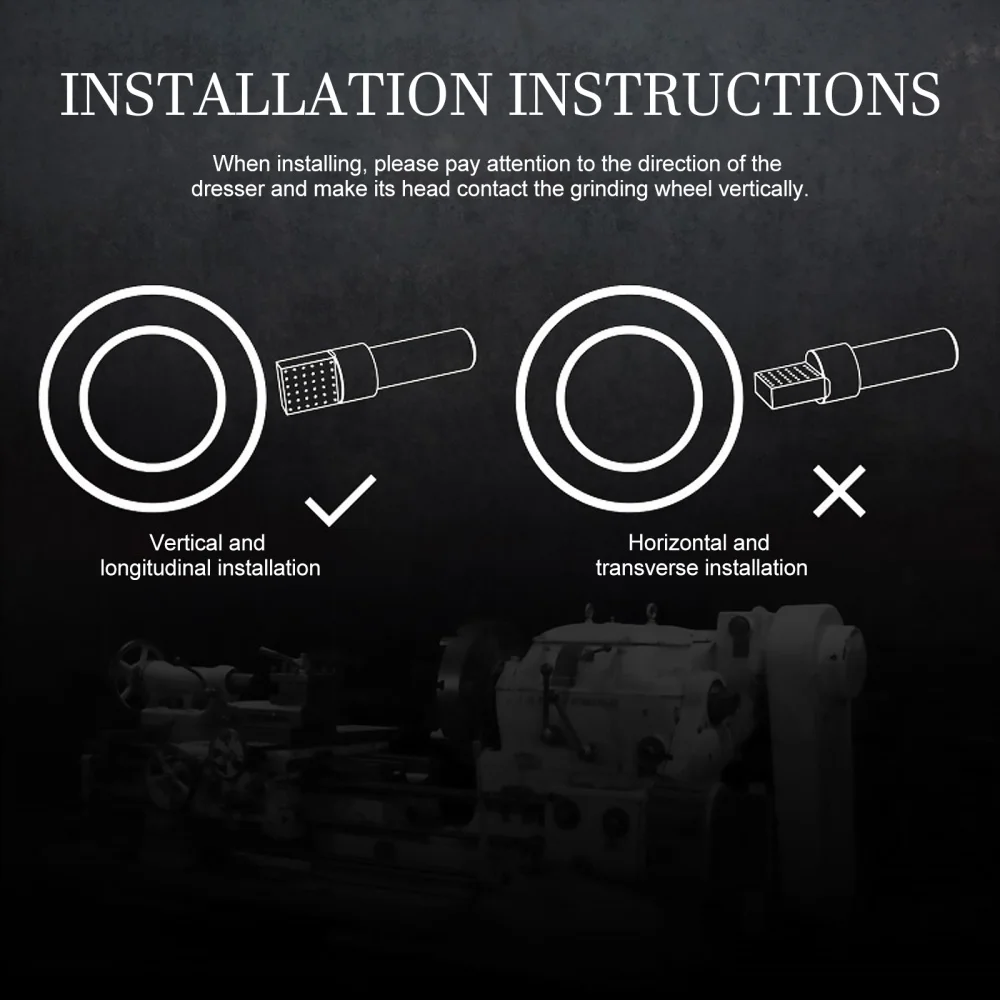 INSTALLATION INSTRUCTIONS

When installing, please pay attention to the direction of the dresser and make its head contact the grinding wheel vertically.

Vertical and longitudinal installation

Horizontal and transverse installation