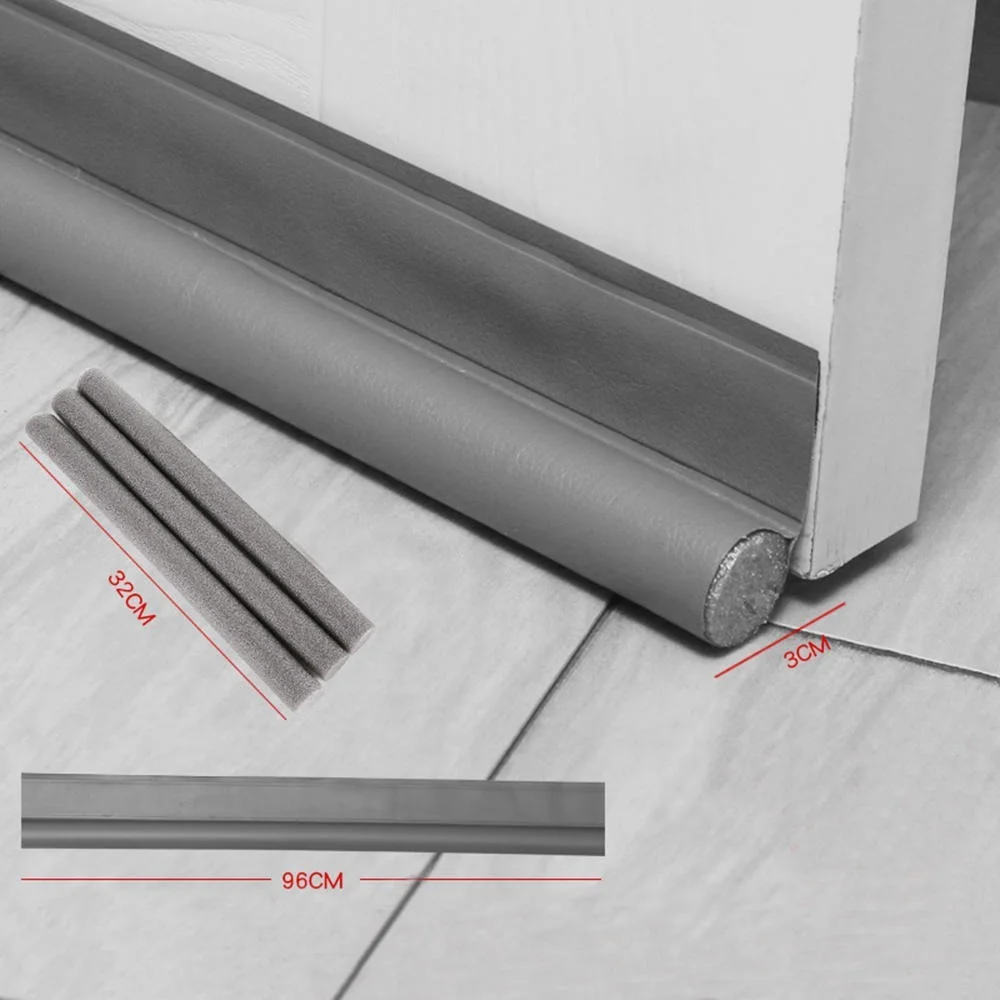 32CM

3CM

96CM