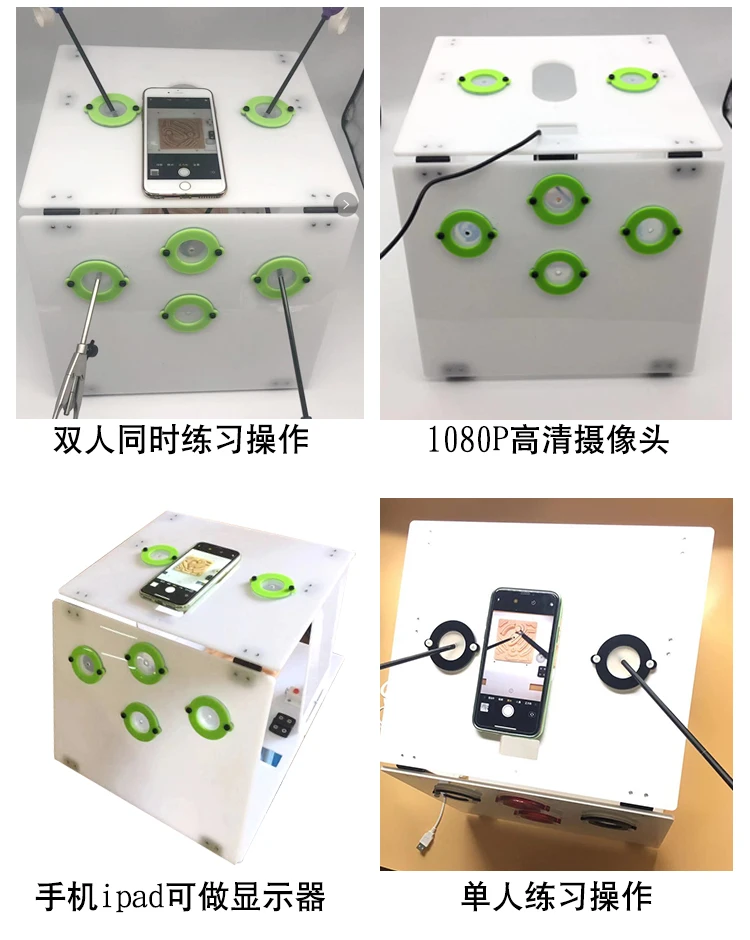 双人同时练习操作

1080P高清摄像头

手机ipad可做显示器

单人练习操作