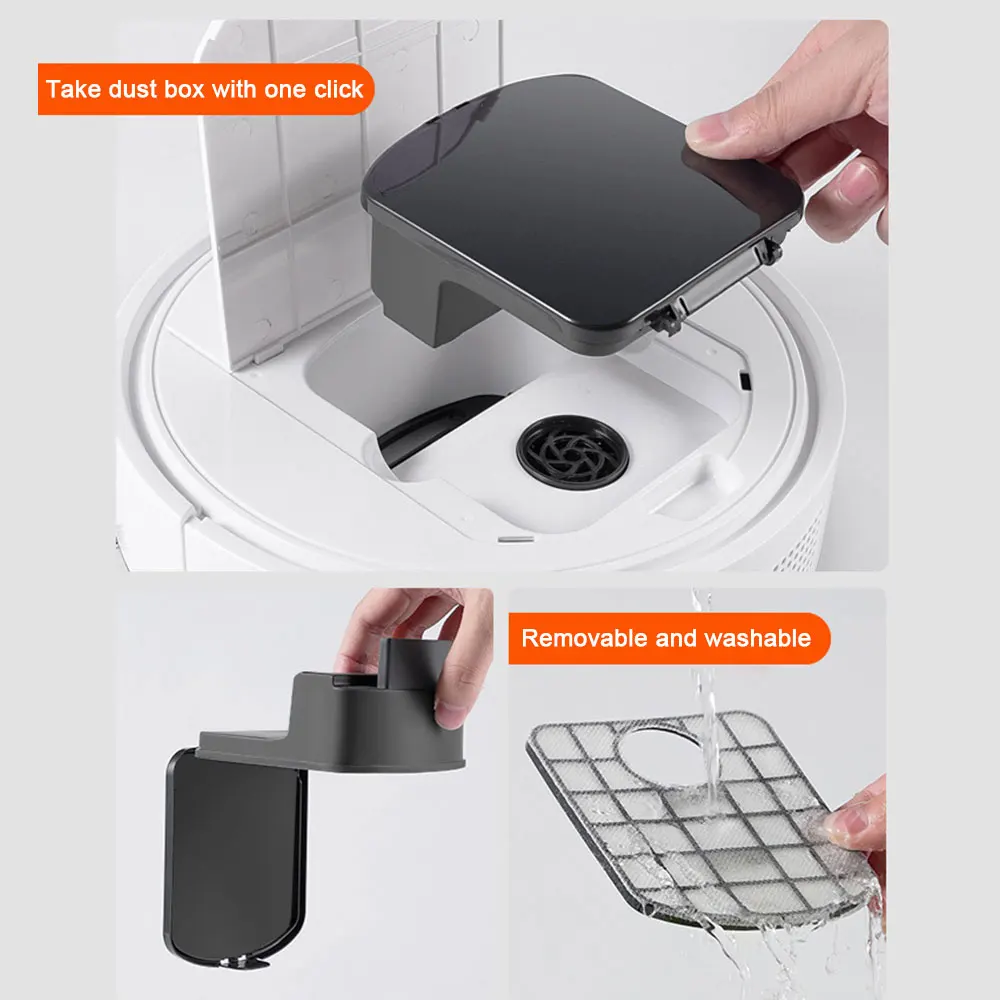 Take dust box with one click

Removable and washable