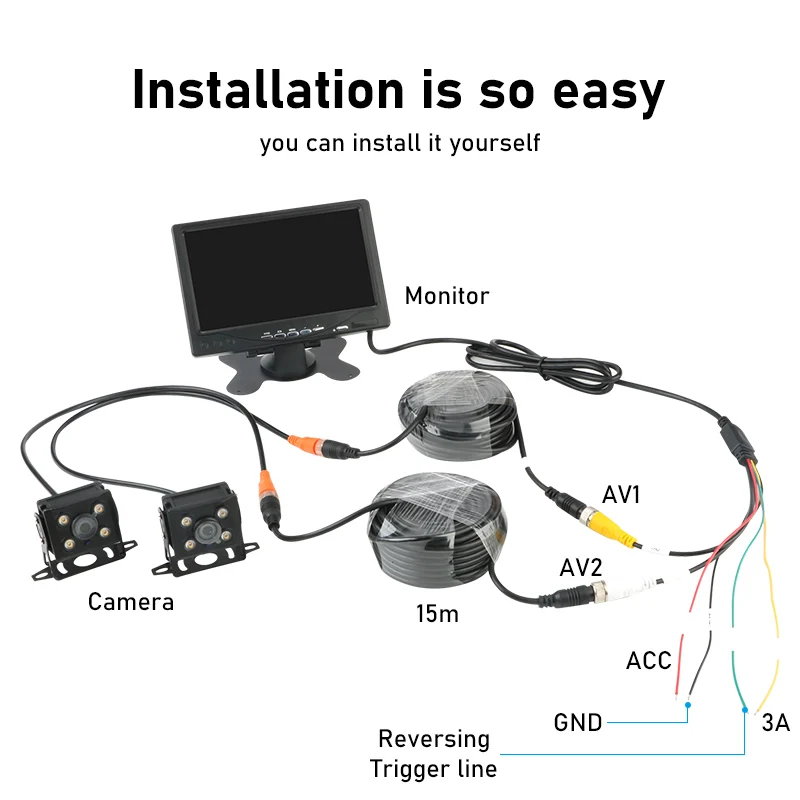 Installation is so easy
you can install it yourself

Monitor

AV1

AV2

Camera

15m

ACC

GND

3A

Reversing
Trigger line