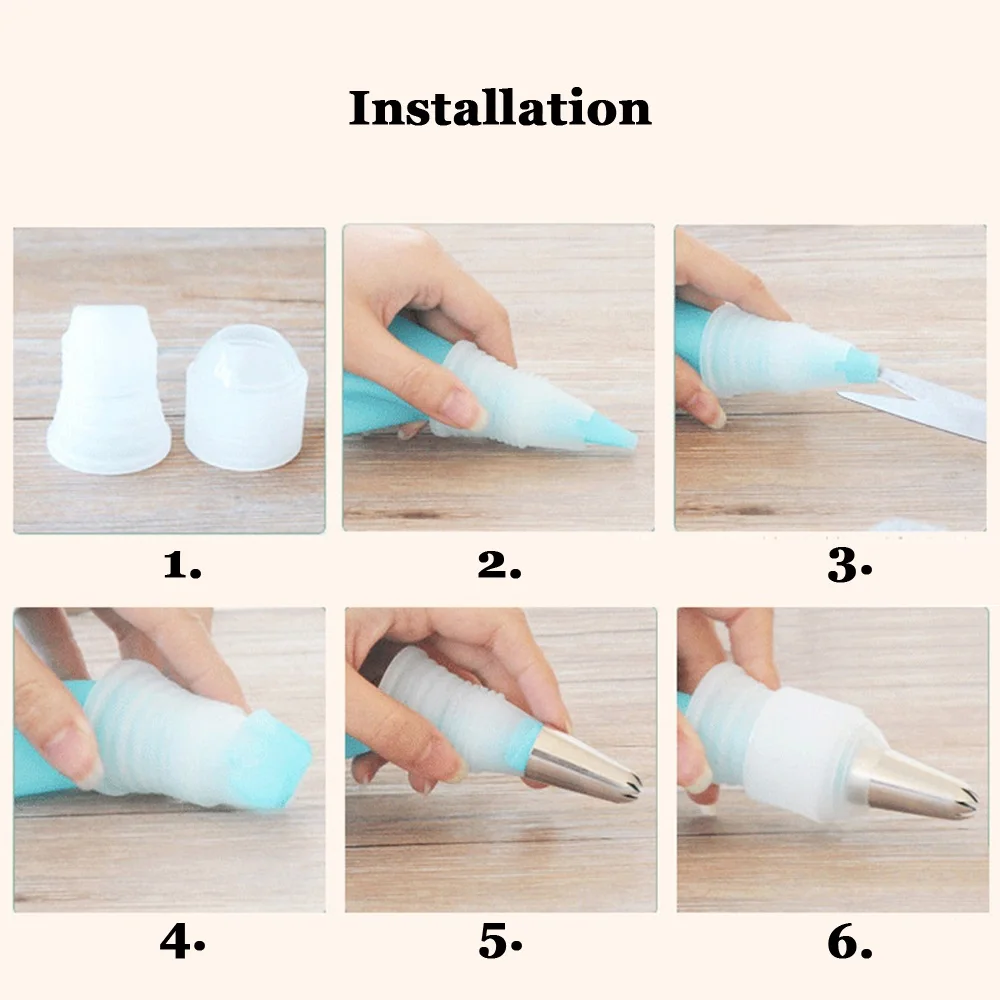 Installation

1.

2.

3.

4.

5.

6.