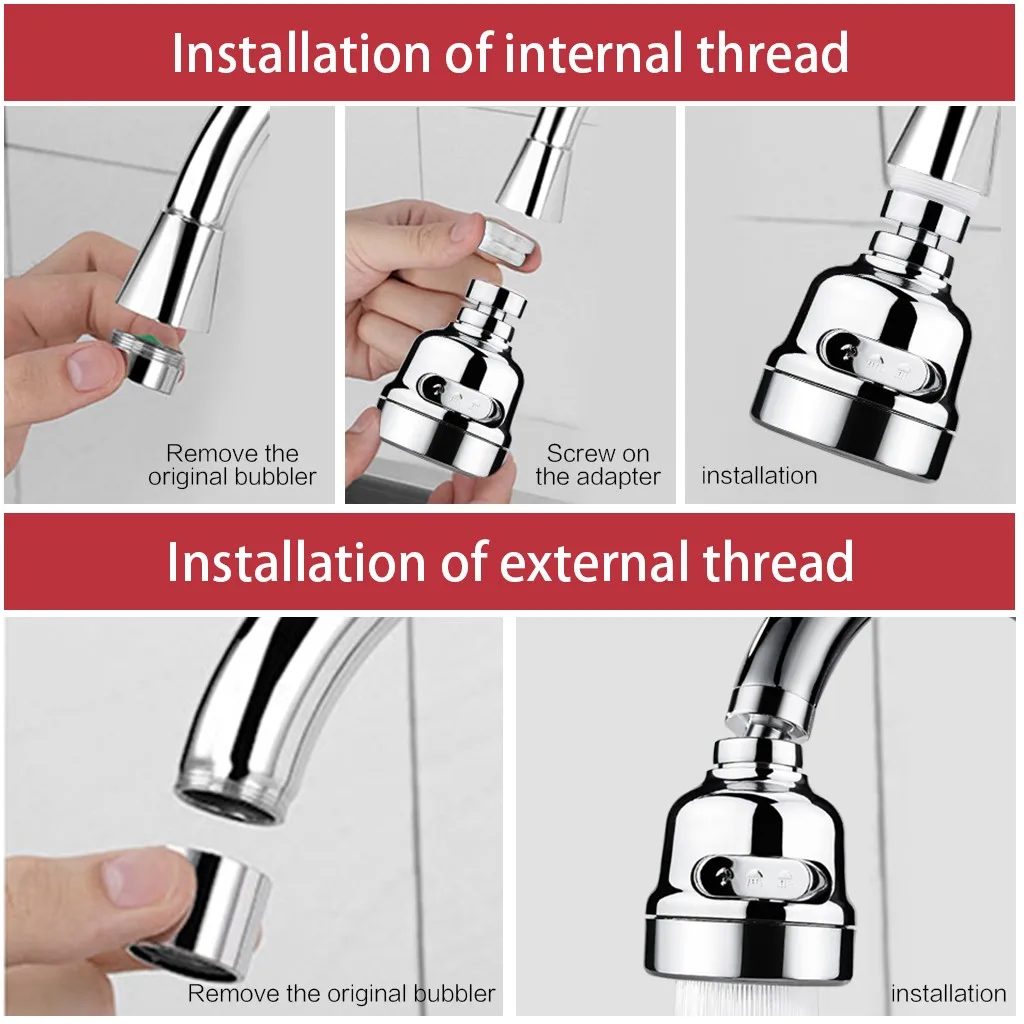 Installation of internal thread

Remove the original bubbler

Screw on the adapter

installation

Installation of external thread

Remove the original bubbler

installation