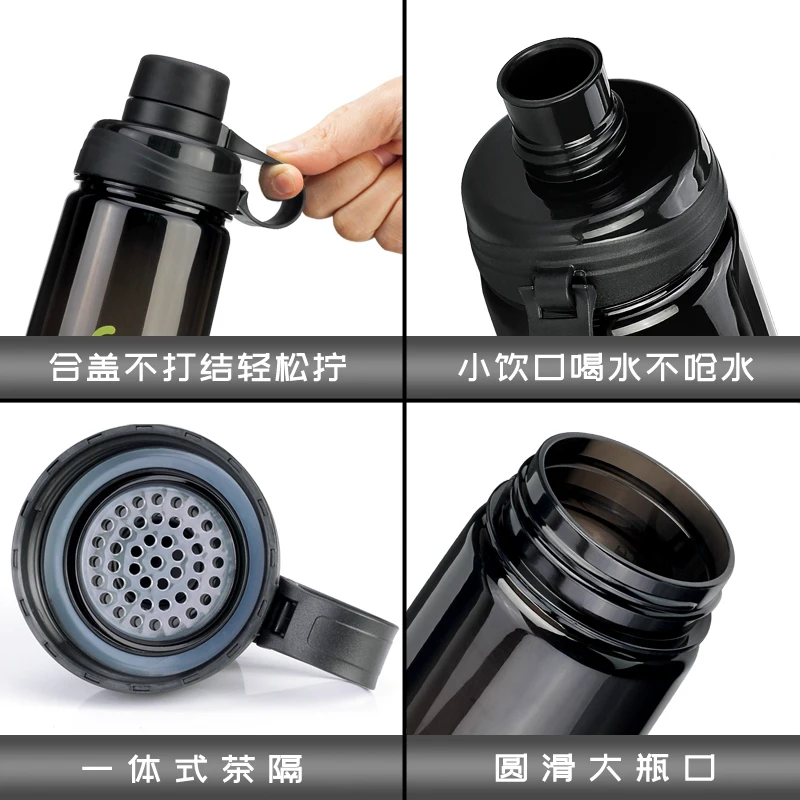 合盖不打结轻松拧

小饮口喝水不呛水

一体式茶隔

圆滑大瓶口