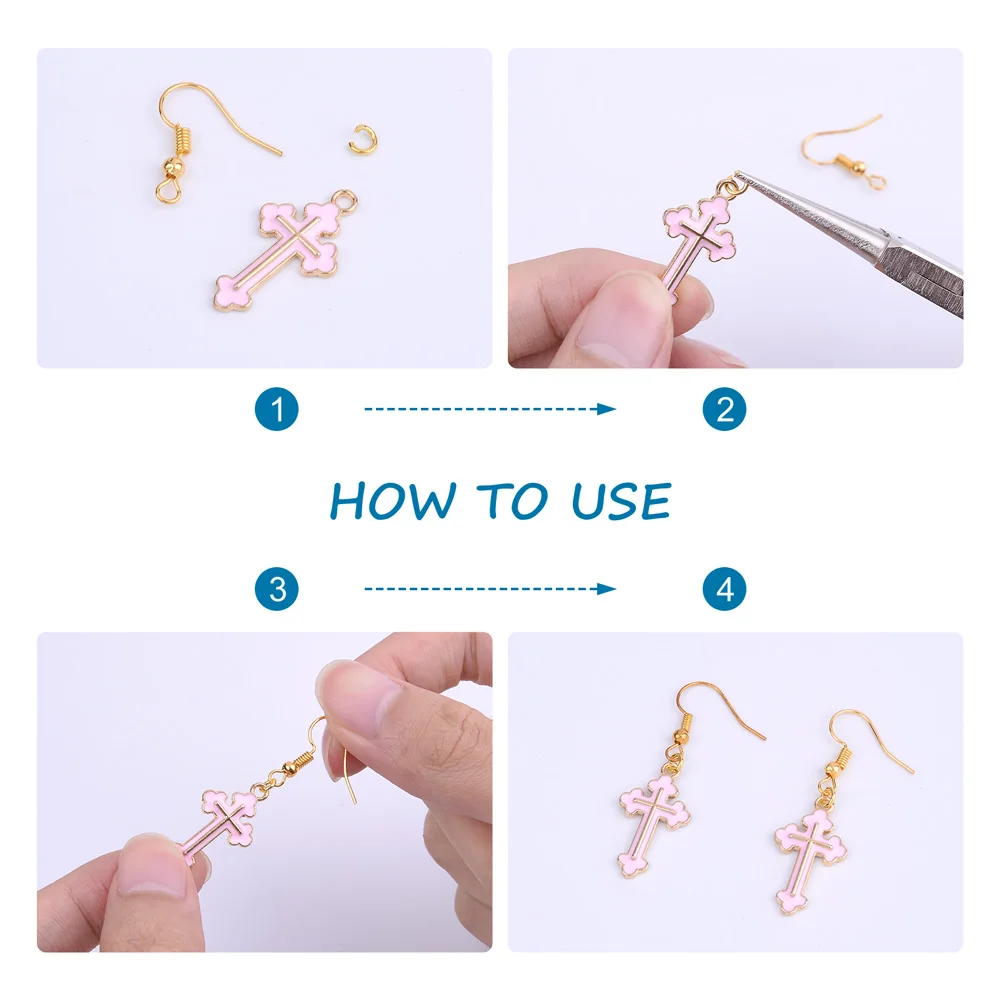 1

2

HOW TO USE

3

4