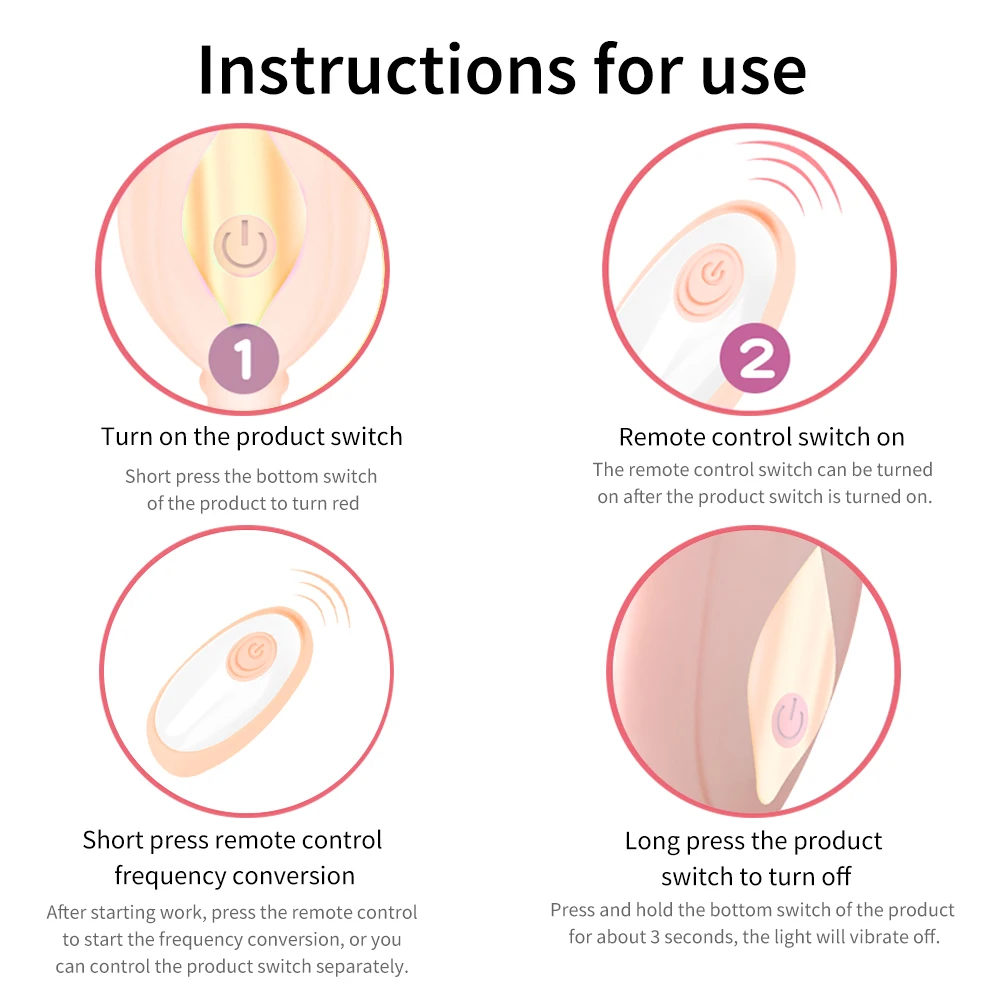 Instructions for use

1

Turn on the product switch

Short press the bottom switch of the product to turn red

2

Remote control switch on

The remote control switch can be turned on after the product switch is turned on.

Short press remote control frequency conversion

After starting work, press the remote control to start the frequency conversion, or you can control the product switch separately.

Long press the product switch to turn off

Press and hold the bottom switch of the product for about 3 seconds, the light will vibrate off.