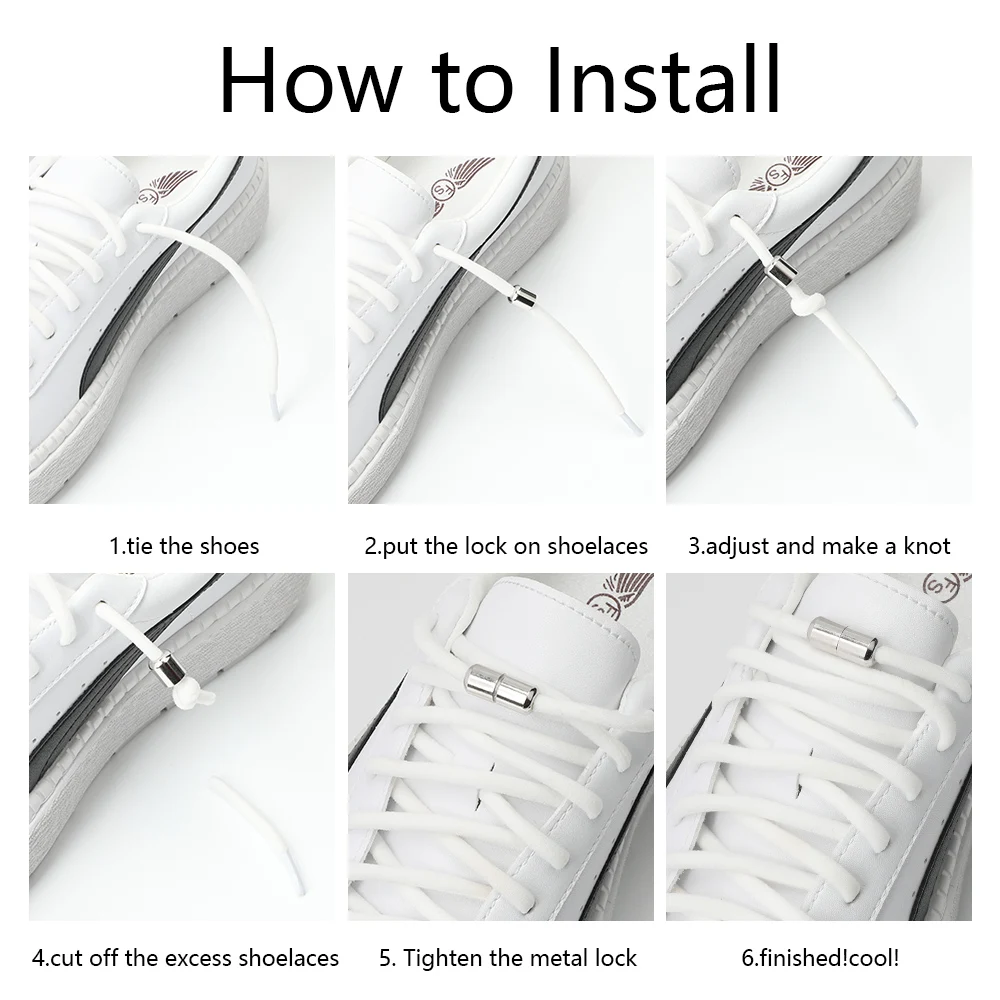 How to Install

1.tie the shoes

2.put the lock on shoelaces

3.adjust and make a knot

4.cut off the excess shoelaces

5. Tighten the metal lock

6.finished!cool!