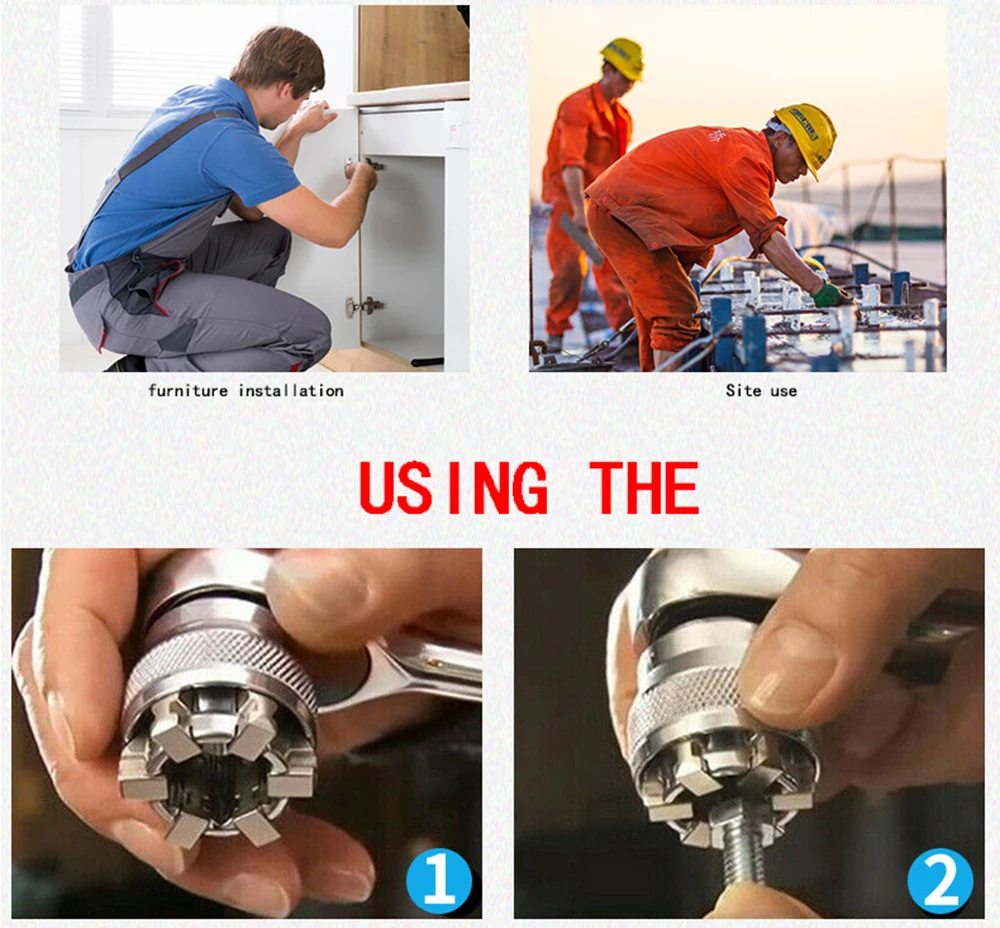 furniture installation

Site use

USING THE

1

2