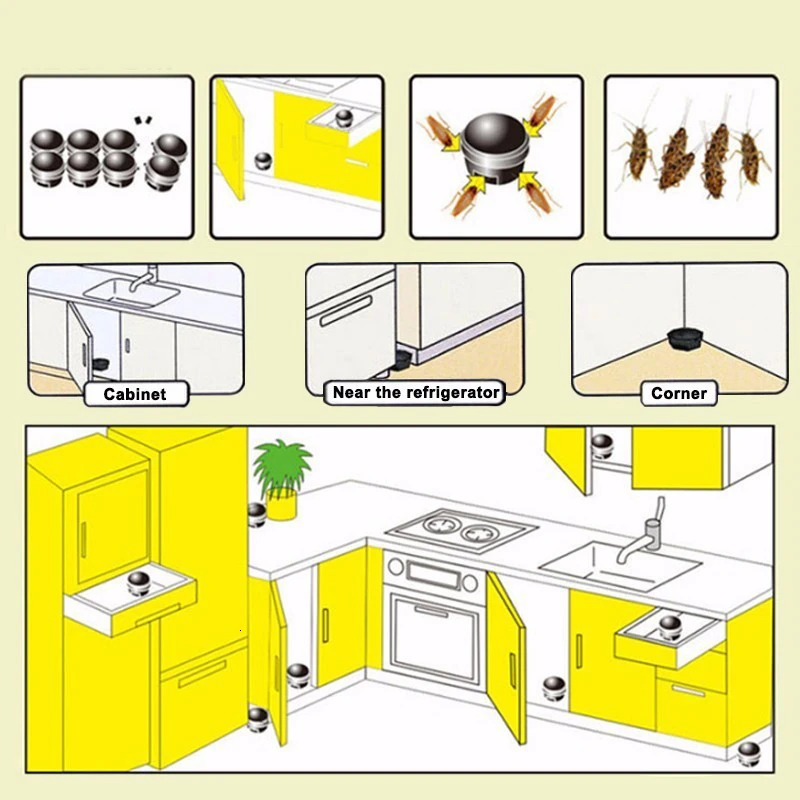 Cabinet

Near the refrigerator

Corner