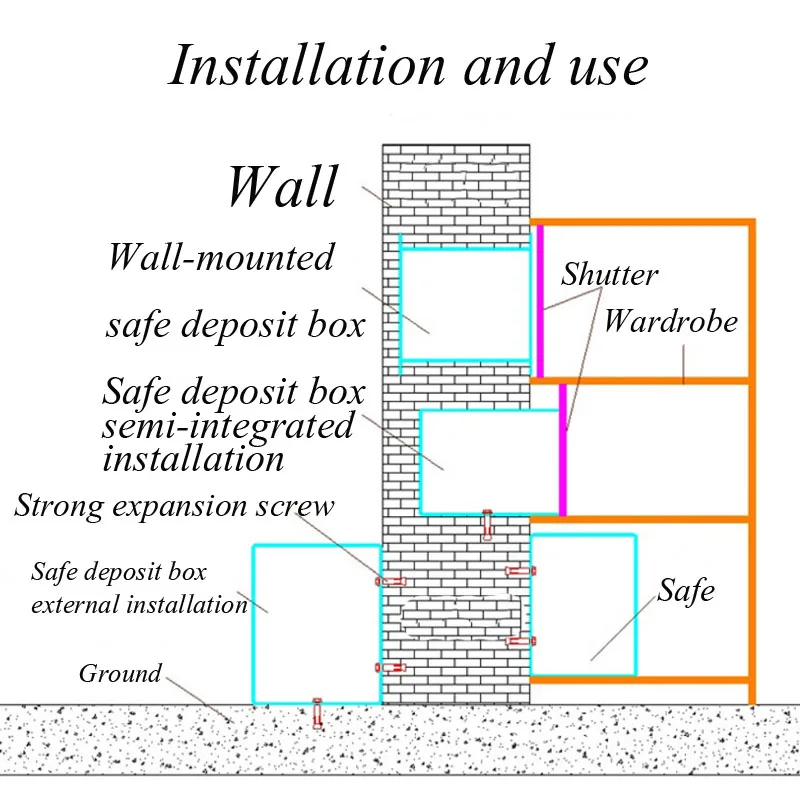 Installation and use

Wall

Wall-mounted safe deposit box

Shutter

Wardrobe

Safe deposit box semi-integrated installation

Strong expansion screw

Safe deposit box external installation

Safe

Ground