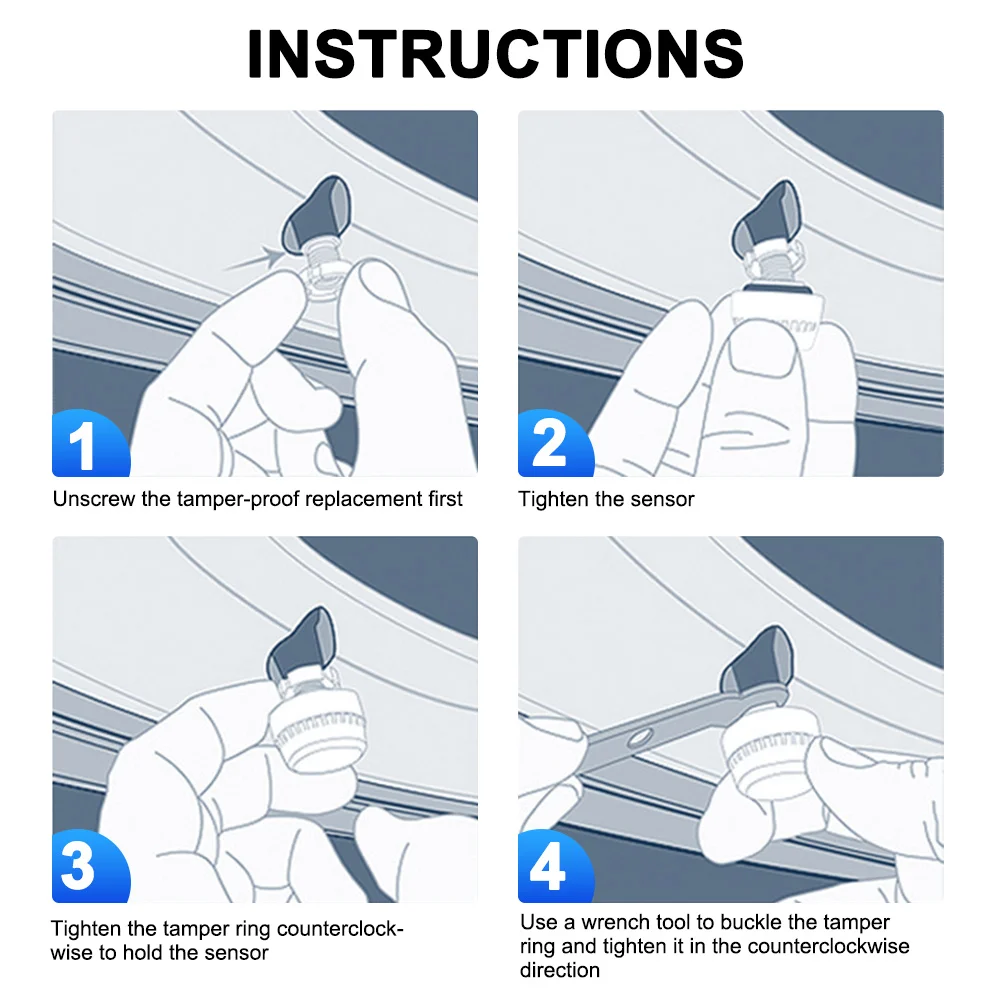 INSTRUCTIONS

1

Unscrew the tamper-proof replacement first

2

Tighten the sensor

3

Tighten the tamper ring counterclockwise to hold the sensor

4

Use a wrench tool to buckle the tamper ring and tighten it in the counterclockwise direction