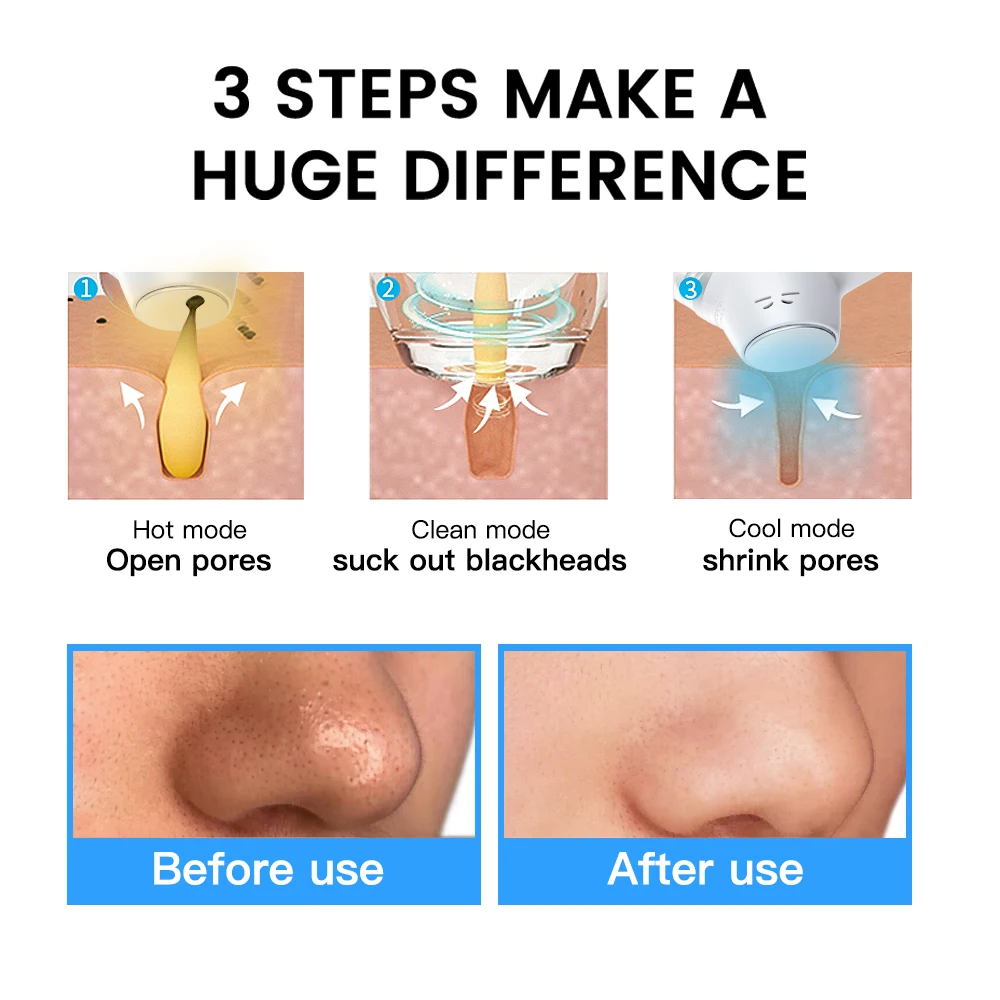 3 STEPS MAKE A HUGE DIFFERENCE

1

Hot mode
Open pores

2

Clean mode
suck out blackheads

3

Cool mode
shrink pores

Before use

After use