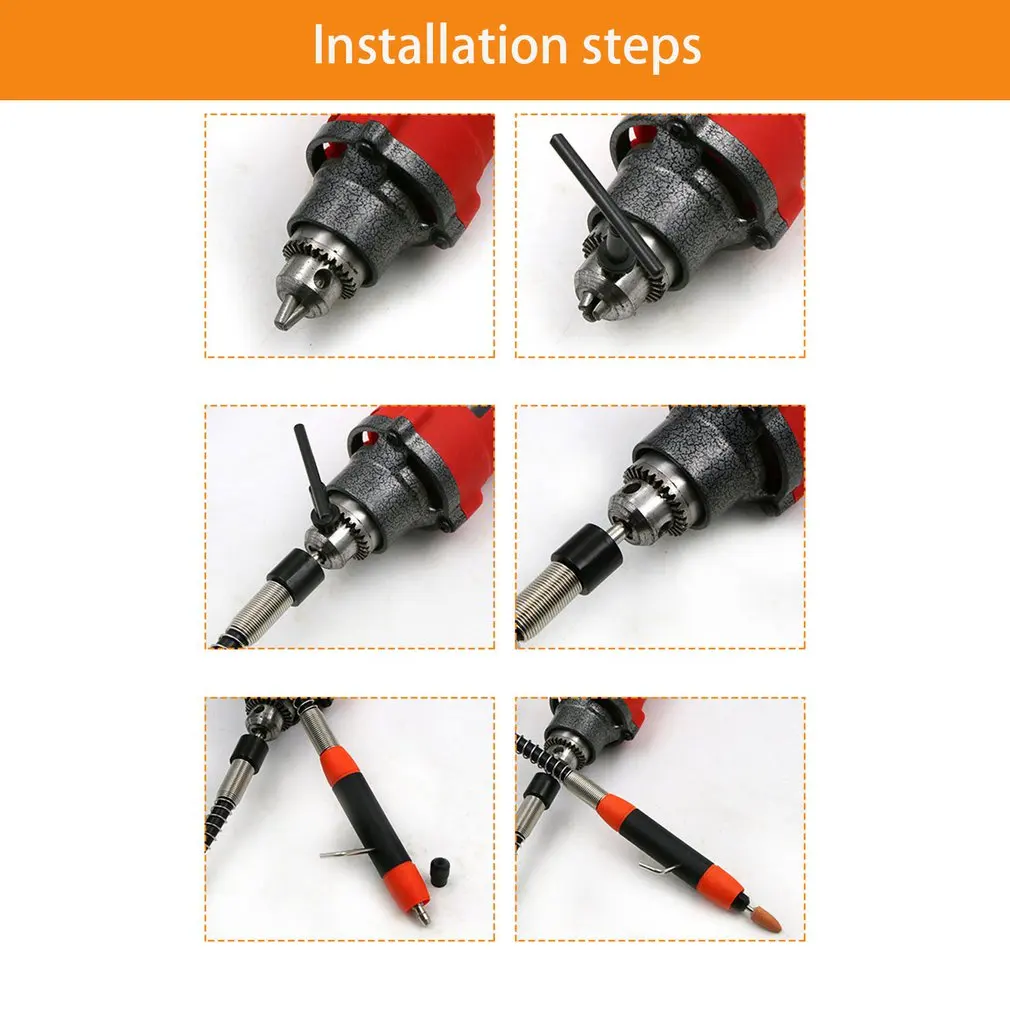 Installation steps