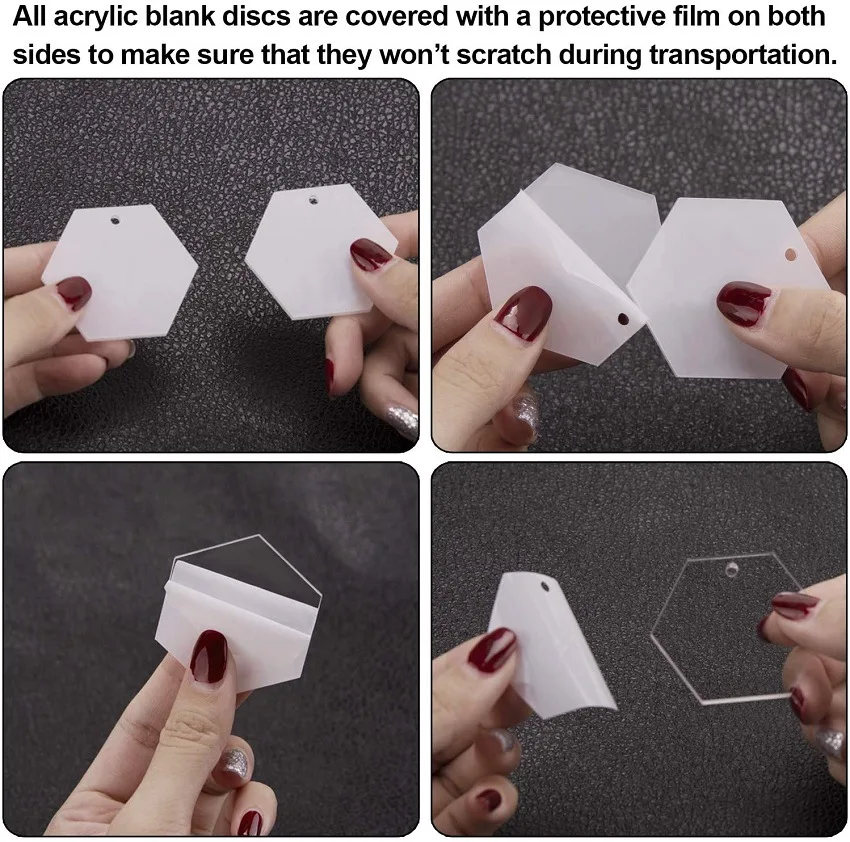 All acrylic blank discs are covered with a protective film on both sides to make sure that they won't scratch during transportation.