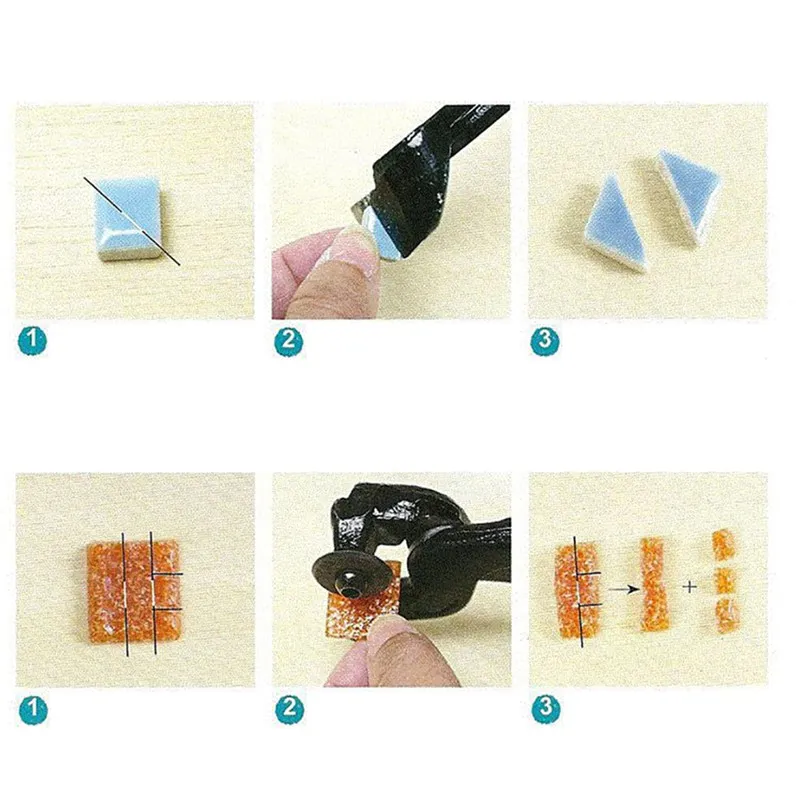 1
2
3
1
2
3