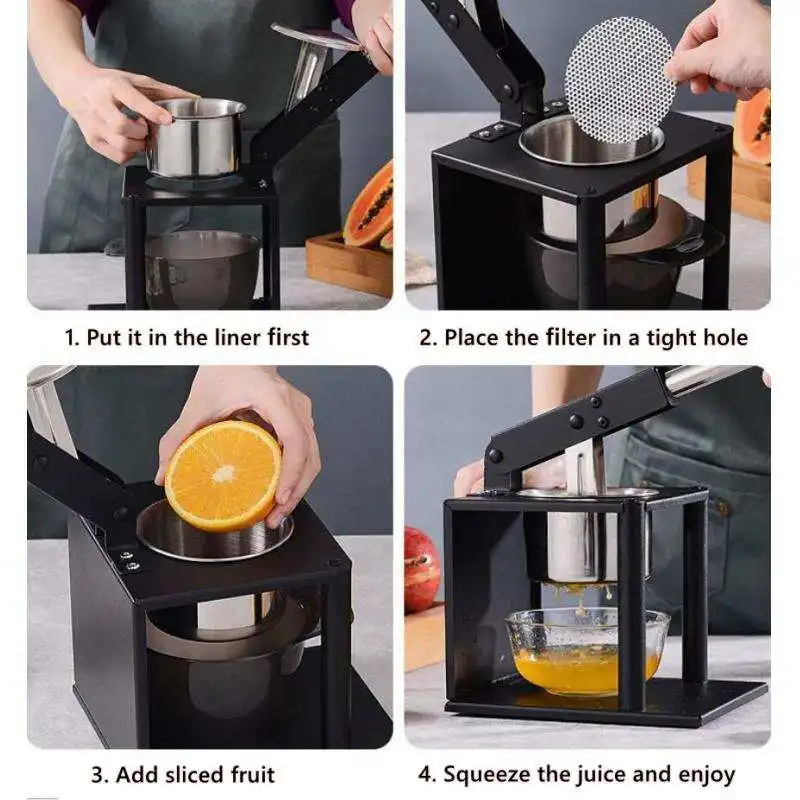 1. Put it in the liner first

2. Place the filter in a tight hole

3. Add sliced fruit

4. Squeeze the juice and enjoy