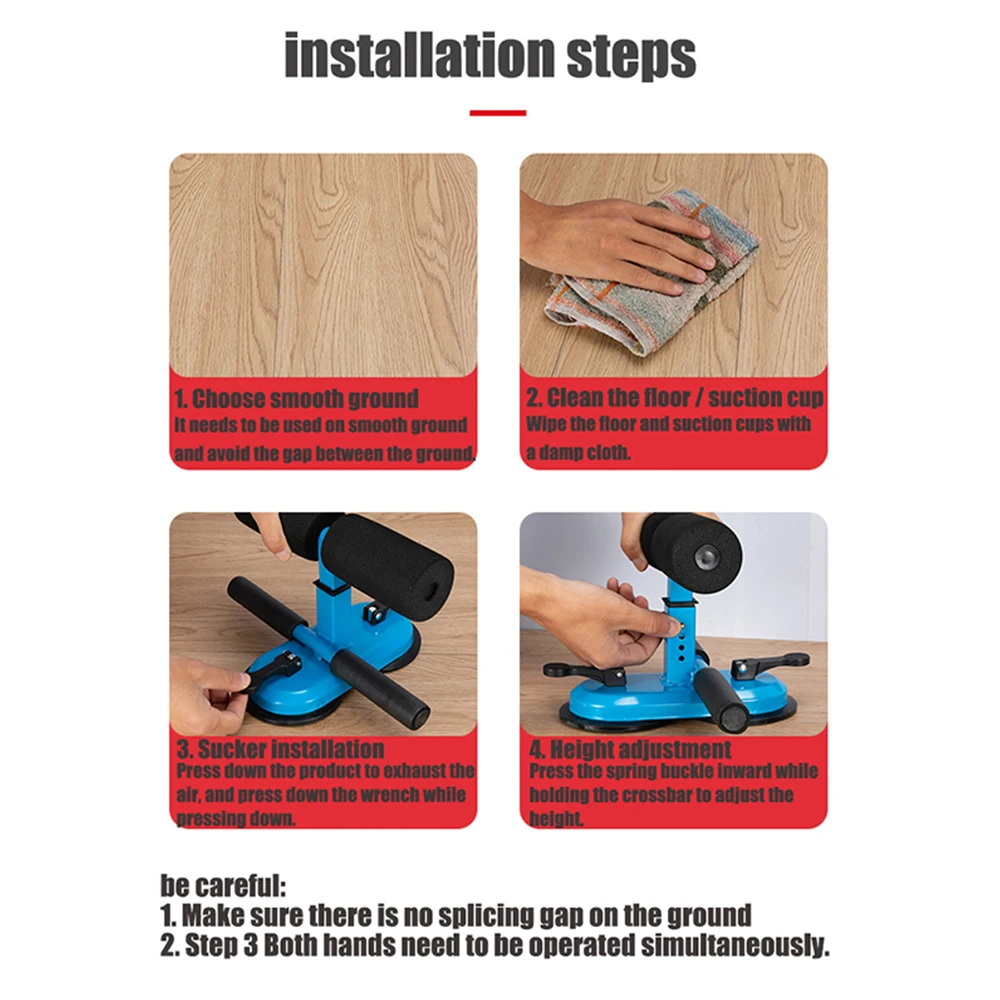 installation steps

1. Choose smooth ground
It needs to be used on smooth ground and avoid the gap between the ground.

2. Clean the floor / suction cup
Wipe the floor and suction cups with a damp cloth.

3. Sucker installation
Press down the product to exhaust the air, and press down the wrench while pressing down.

4. Height adjustment
Press the spring buckle inward while holding the crossbar to adjust the height.

be careful:
1. Make sure there is no splicing gap on the ground
2. Step 3 Both hands need to be operated simultaneously.