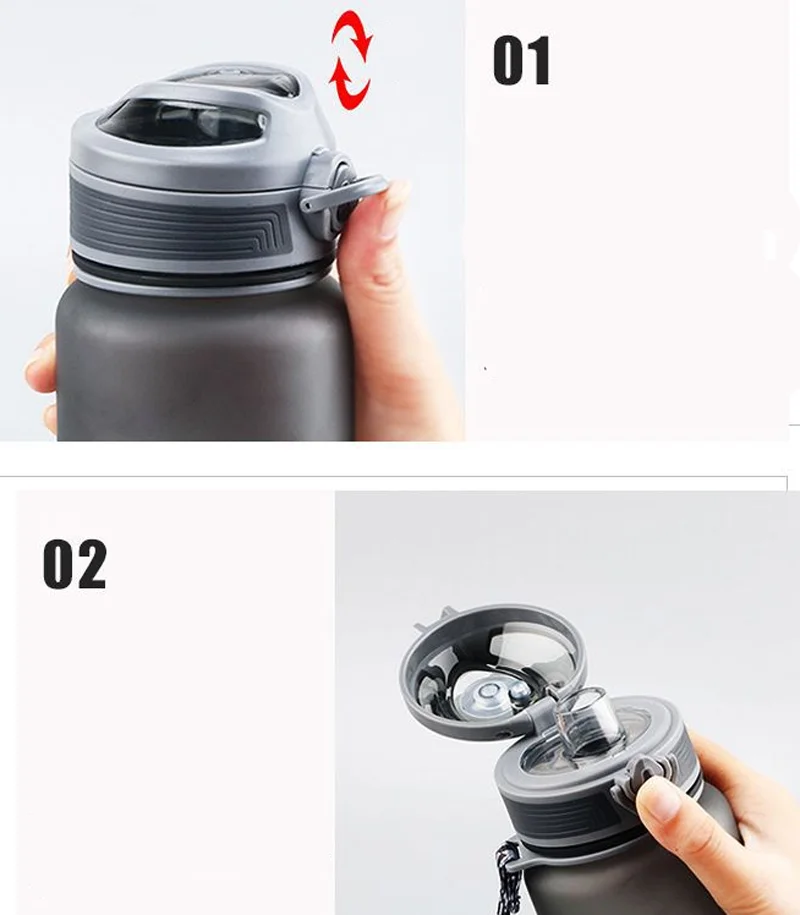 01

02