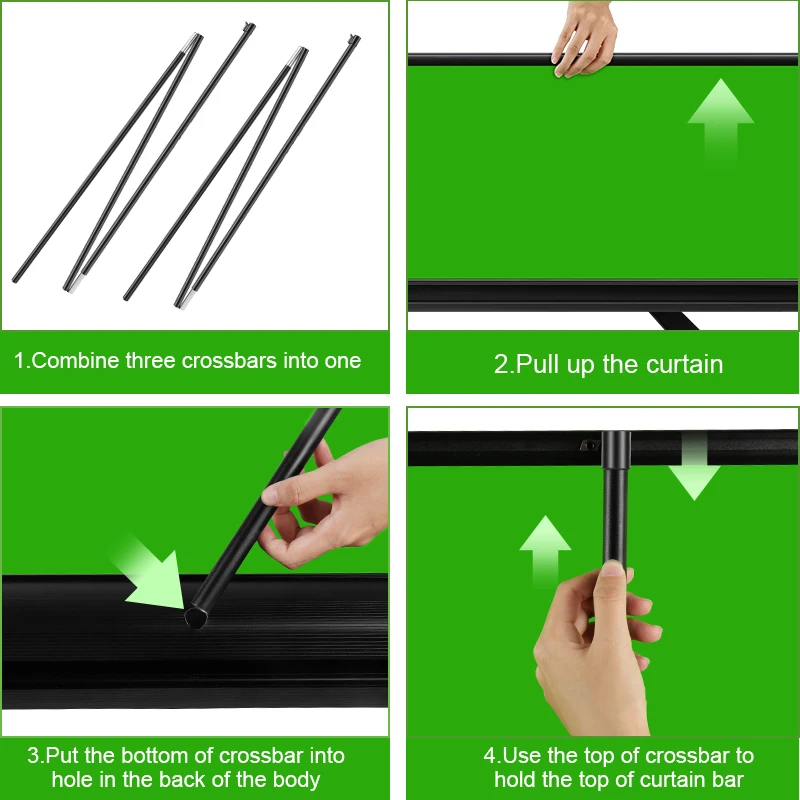 1.Combine three crossbars into one

2.Pull up the curtain

3.Put the bottom of crossbar into hole in the back of the body

4.Use the top of crossbar to hold the top of curtain bar