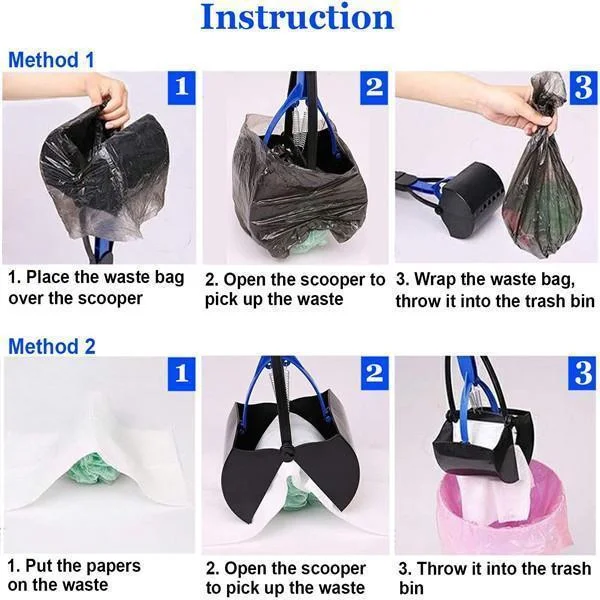 Instruction

Method 1

1

2

3

1. Place the waste bag over the scooper

2. Open the scooper to pick up the waste

3. Wrap the waste bag, throw it into the trash bin

Method 2

1

2

3

1. Put the papers on the waste

2. Open the scooper to pick up the waste

3. Throw it into the trash bin