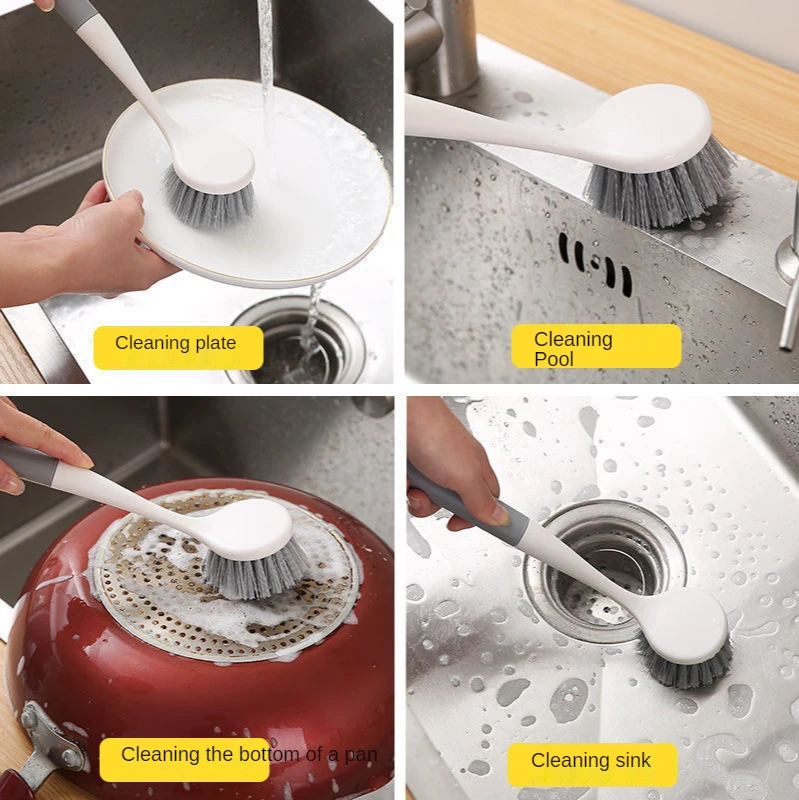 Cleaning plate

Cleaning Pool

Cleaning the bottom of a pan

Cleaning sink