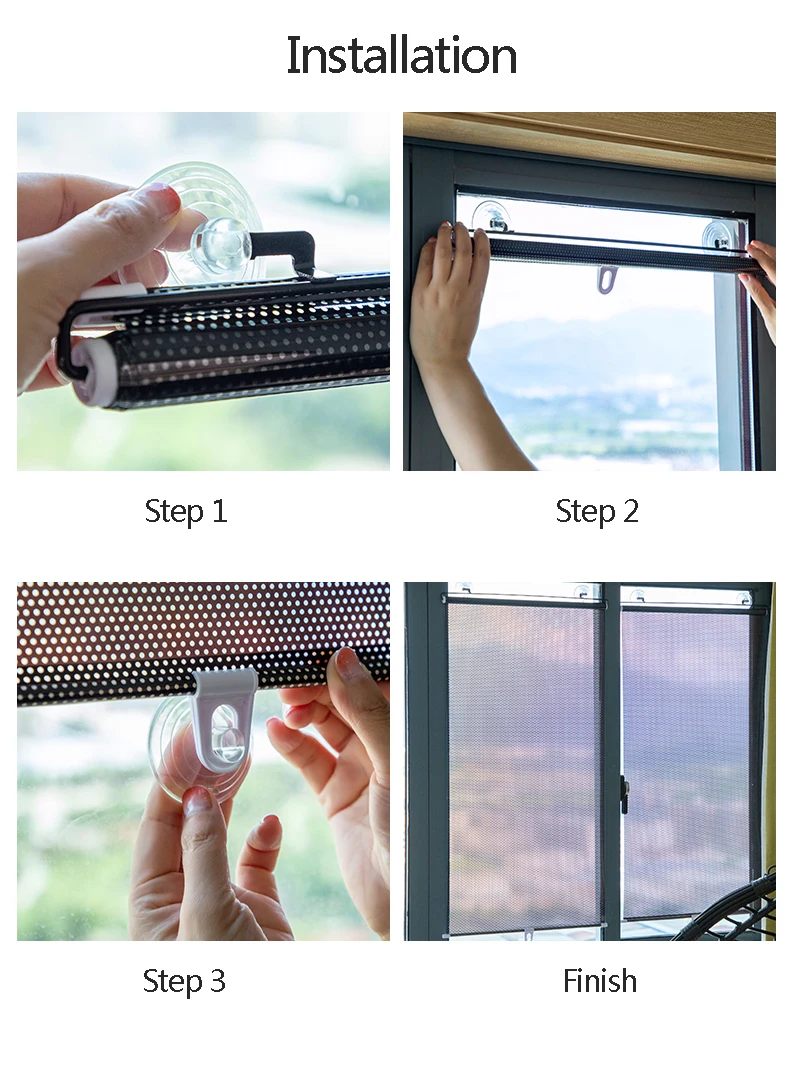 Installation

Step 1

Step 2

Step 3

Finish