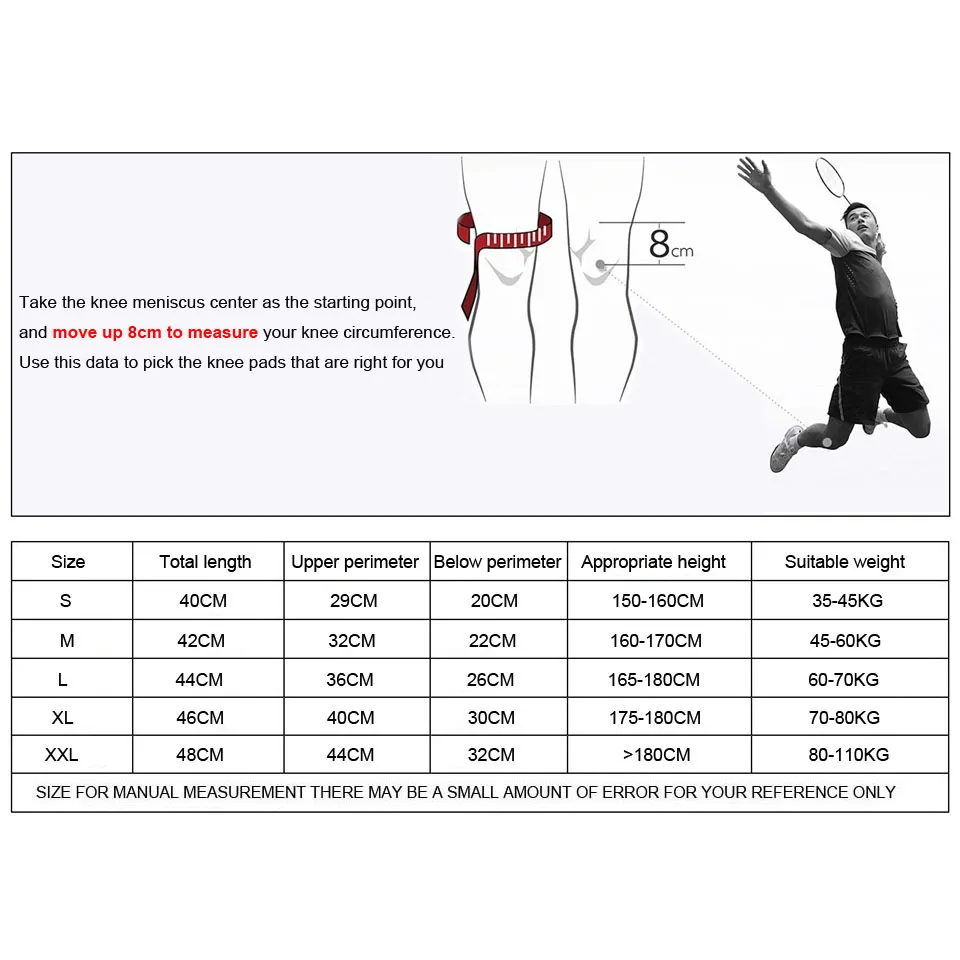 Take the knee meniscus center as the starting point, and move up 8cm to measure your knee circumference. Use this data to pick the knee pads that are right for you

8cm

| Size | Total length | Upper perimeter | Below perimeter | Appropriate height | Suitable weight |
|---|---|---|---|---|---|
| S | 40CM | 29CM | 20CM | 150-160CM | 35-45KG |
| M | 42CM | 32CM | 22CM | 160-170CM | 45-60KG |
| L | 44CM | 36CM | 26CM | 165-180CM | 60-70KG |
| XL | 46CM | 40CM | 30CM | 175-180CM | 70-80KG |
| XXL | 48CM | 44CM | 32CM | >180CM | 80-110KG |

SIZE FOR MANUAL MEASUREMENT THERE MAY BE A SMALL AMOUNT OF ERROR FOR YOUR REFERENCE ONLY