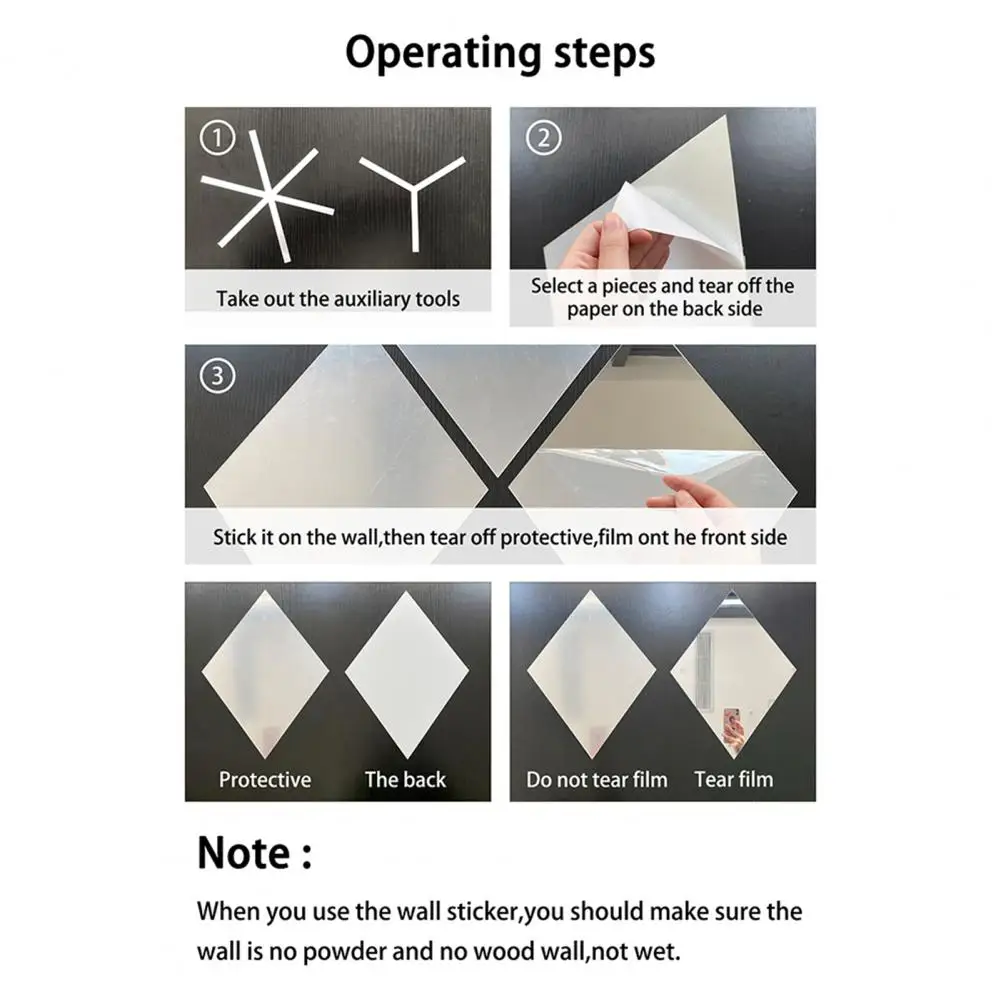 Operating steps

①
Take out the auxiliary tools

②
Select a pieces and tear off the paper on the back side

③
Stick it on the wall,then tear off protective,film ont he front side

Protective
The back

Do not tear film
Tear film

Note :

When you use the wall sticker,you should make sure the wall is no powder and no wood wall,not wet.