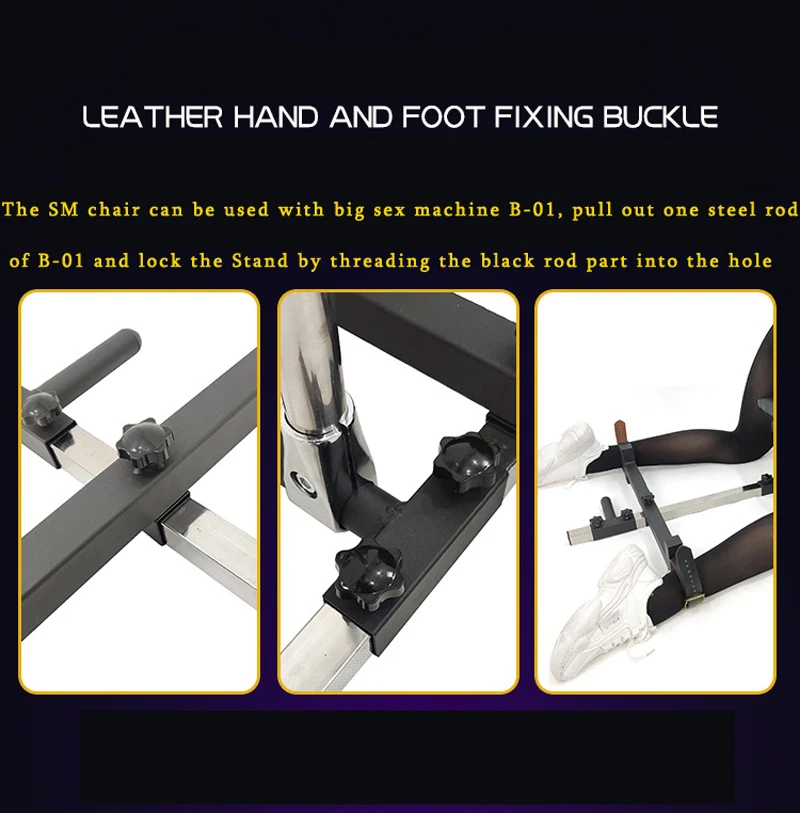 LEATHER HAND AND FOOT FIXING BUCKLE

The SM chair can be used with big sex machine B-01, pull out one steel rod of B-01 and lock the Stand by threading the black rod part into the hole