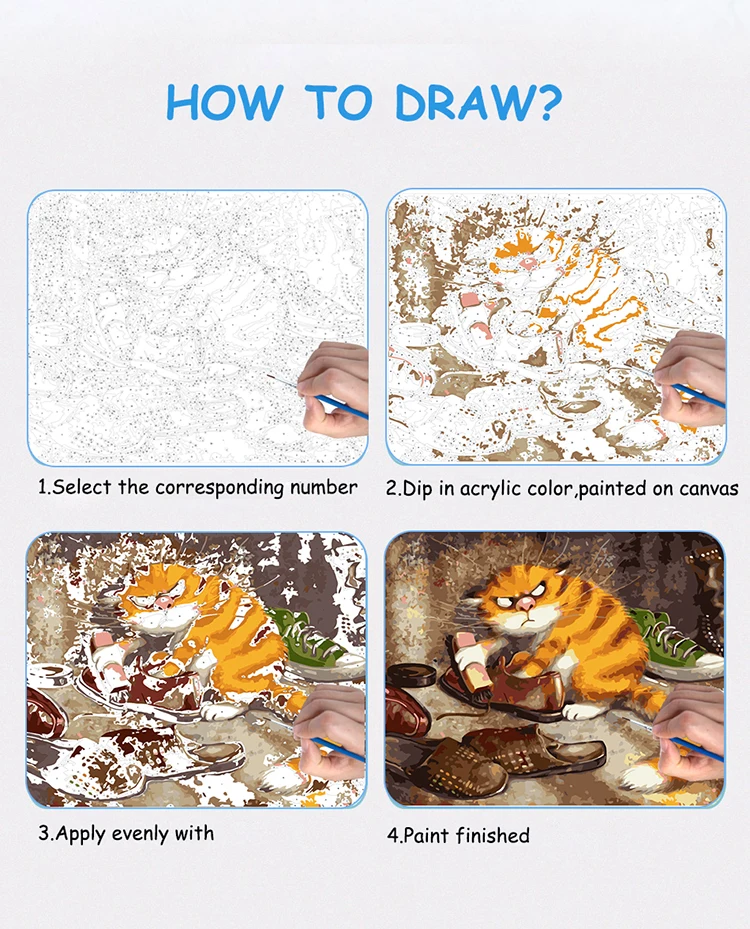 HOW TO DRAW?

1.Select the corresponding number

2.Dip in acrylic color,painted on canvas

3.Apply evenly with

4.Paint finished