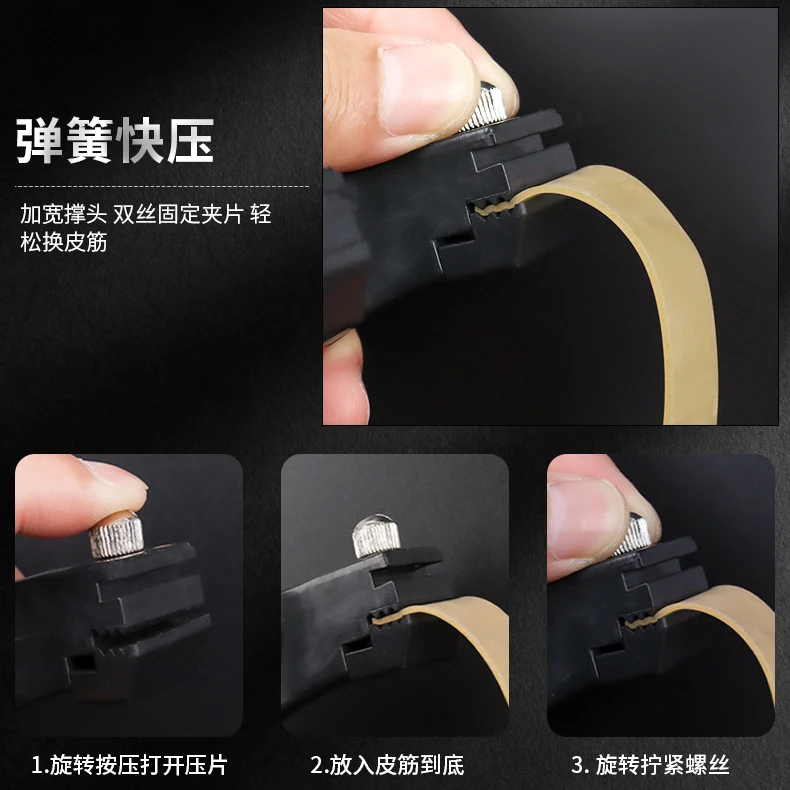 弹簧快压

加宽撑头 双丝固定夹片 轻松换皮筋

1.旋转按压打开压片

2.放入皮筋到底

3. 旋转拧紧螺丝