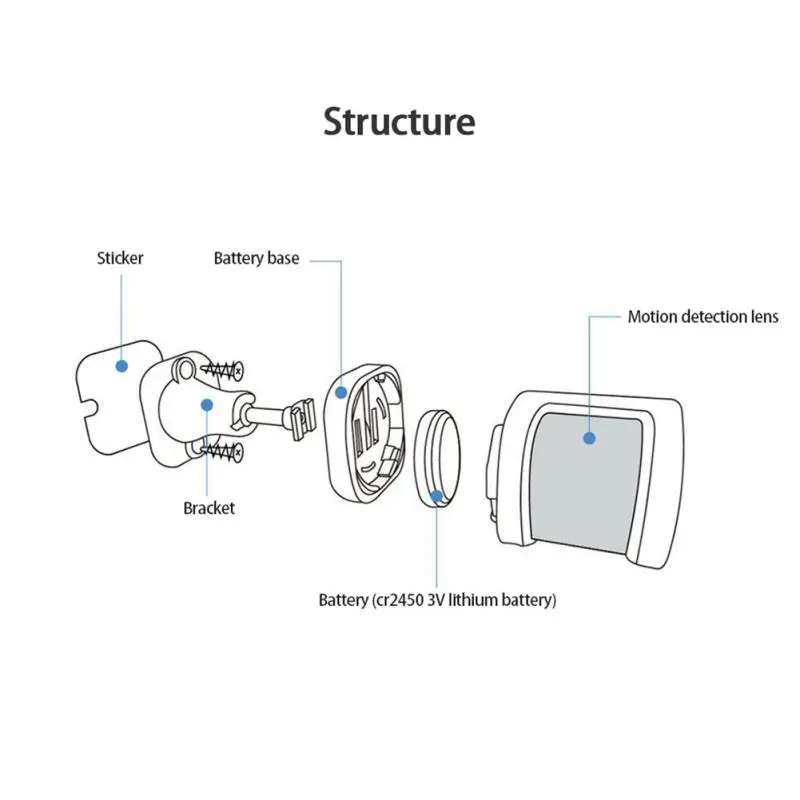 Structure

Sticker

Battery base

Motion detection lens

Bracket

Battery (cr2450 3V lithium battery)