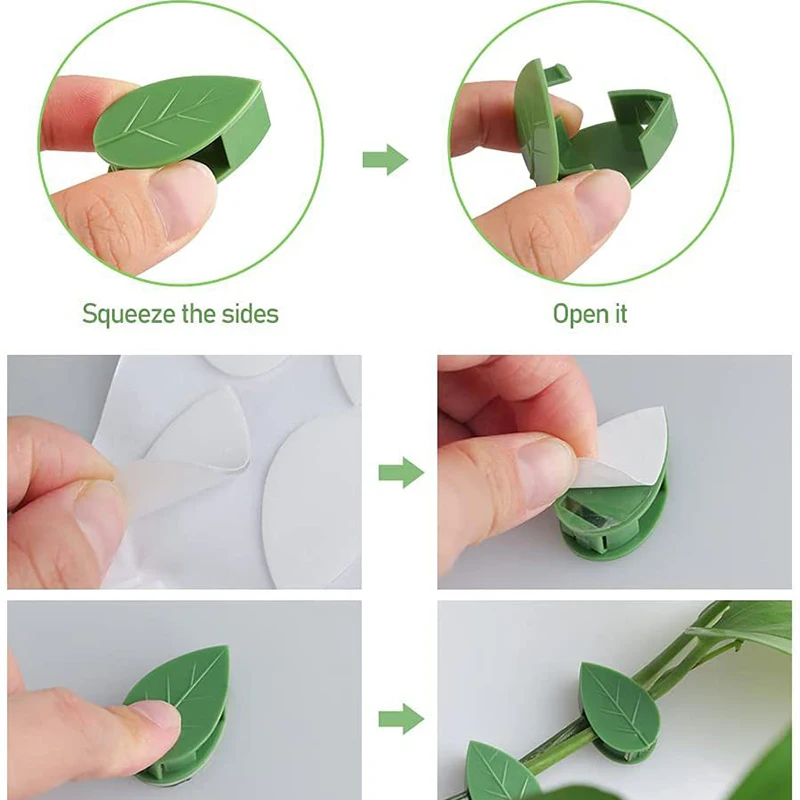 Squeeze the sides

Open it