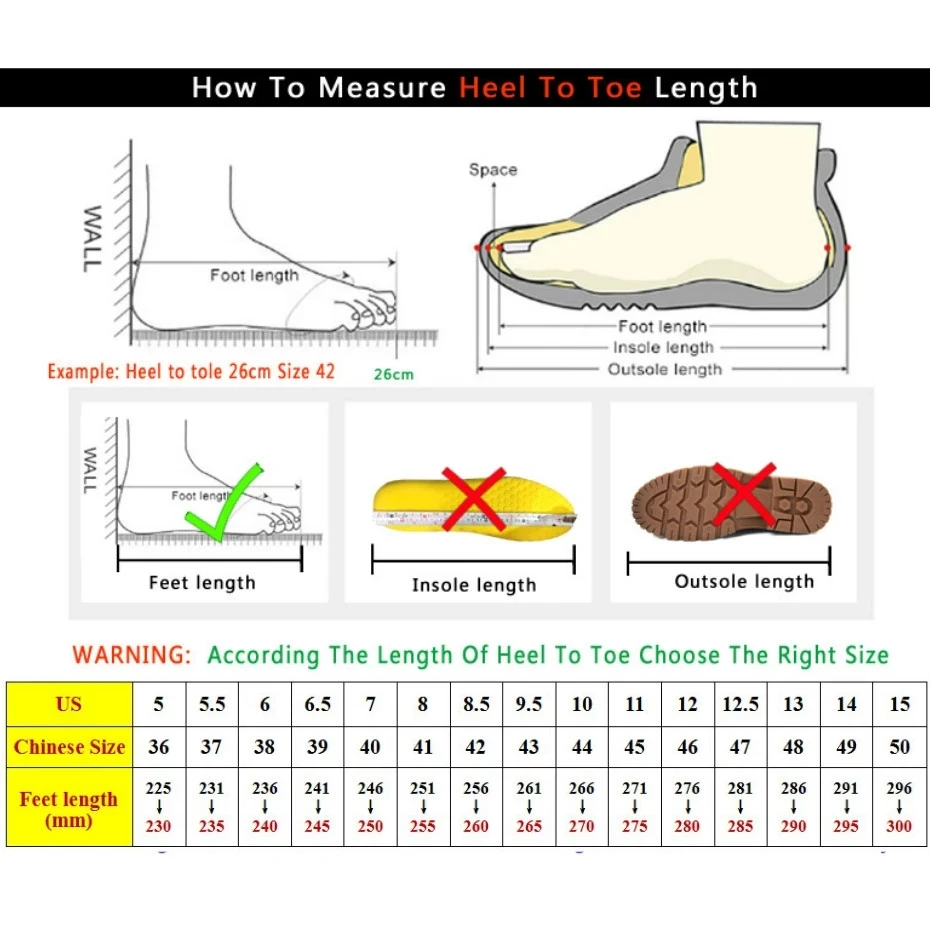 How To Measure Heel To Toe Length

WALL

Foot length

Example: Heel to tole 26cm Size 42

26cm

Space

Foot length
Insole length
Outsole length

WALL

Foot length

Feet length

Insole length

Outsole length

WARNING: According The Length Of Heel To Toe Choose The Right Size

| US | 5 | 5.5 | 6 | 6.5 | 7 | 8 | 8.5 | 9.5 | 10 | 11 | 12 | 12.5 | 13 | 14 | 15 |
|---|---|---|---|---|---|---|---|---|---|---|---|---|---|---|---|
| Chinese Size | 36 | 37 | 38 | 39 | 40 | 41 | 42 | 43 | 44 | 45 | 46 | 47 | 48 | 49 | 50 |
| Feet length (mm) | 225 ↓ 230 | 231 ↓ 235 | 236 ↓ 240 | 241 ↓ 245 | 246 ↓ 250 | 251 ↓ 255 | 256 ↓ 260 | 261 ↓ 265 | 266 ↓ 270 | 271 ↓ 275 | 276 ↓ 280 | 281 ↓ 285 | 286 ↓ 290 | 291 ↓ 295 | 296 ↓ 300 |