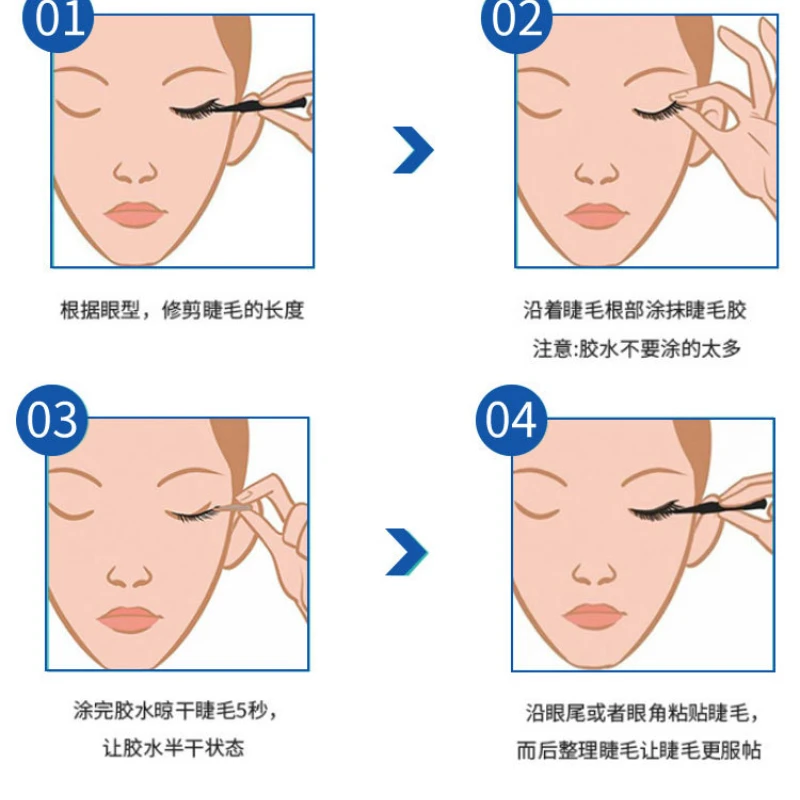 01

根据眼型，修剪睫毛的长度

02

沿着睫毛根部涂抹睫毛胶

注意:胶水不要涂的太多

03

涂完胶水晾干睫毛5秒，

让胶水半干状态

04

沿眼尾或者眼角粘贴睫毛，

而后整理睫毛让睫毛更服帖