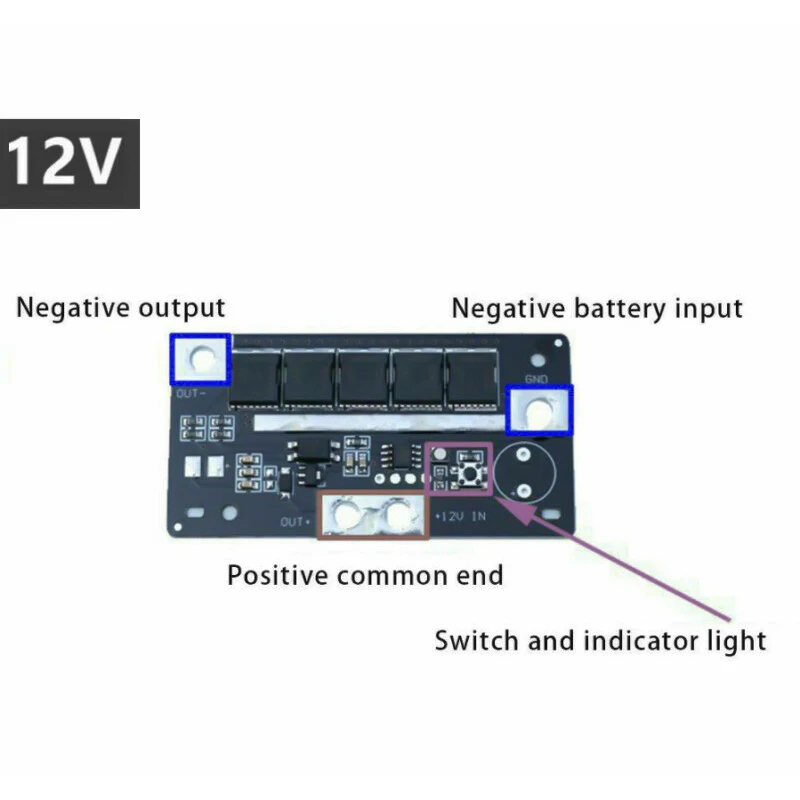 12V

Negative output

Negative battery input

OUT-

GND

OUT+

+12V IN

Positive common end

Switch and indicator light