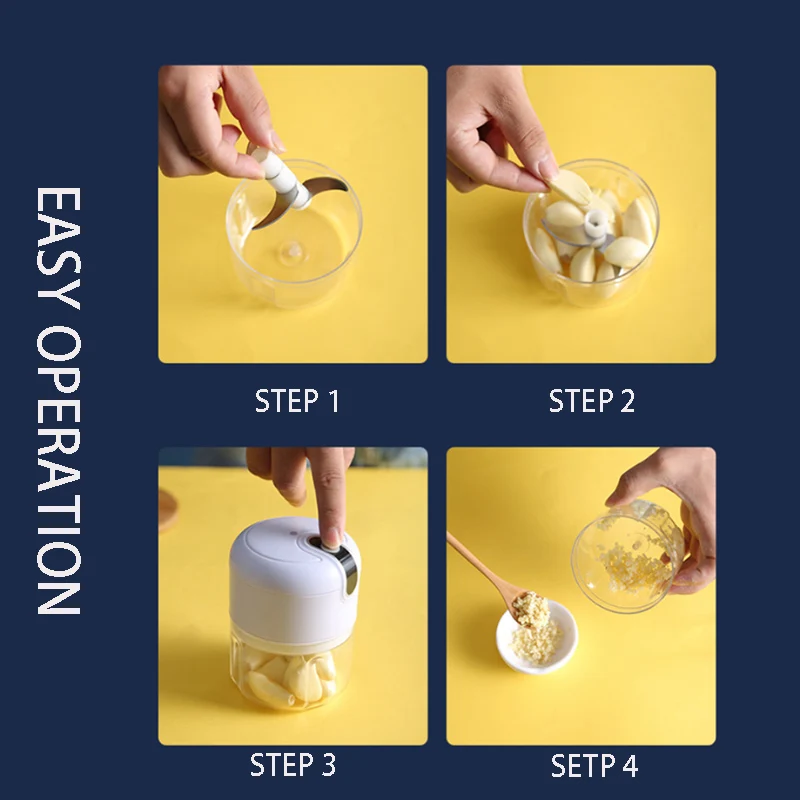 EASY OPERATION

STEP 1

STEP 2

STEP 3

SETP 4