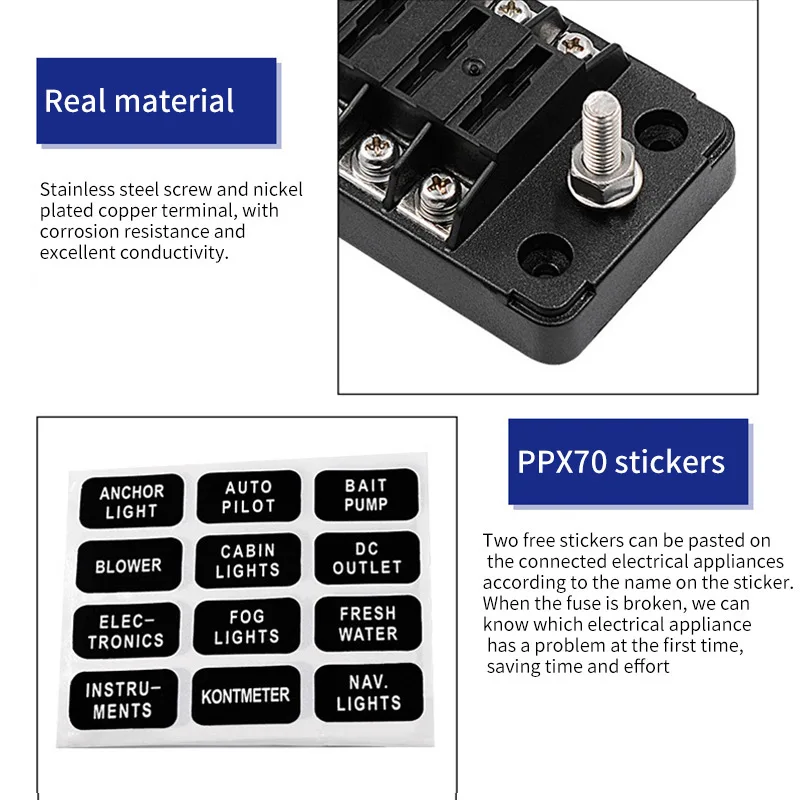 Real material

Stainless steel screw and nickel plated copper terminal, with corrosion resistance and excellent conductivity.

ANCHOR LIGHT

AUTO PILOT

BAIT PUMP

BLOWER

CABIN LIGHTS

DC OUTLET

ELEC-TRONICS

FOG LIGHTS

FRESH WATER

INSTRU-MENTS

KONTMETER

NAV. LIGHTS

PPX70 stickers

Two free stickers can be pasted on the connected electrical appliances according to the name on the sticker. When the fuse is broken, we can know which electrical appliance has a problem at the first time, saving time and effort