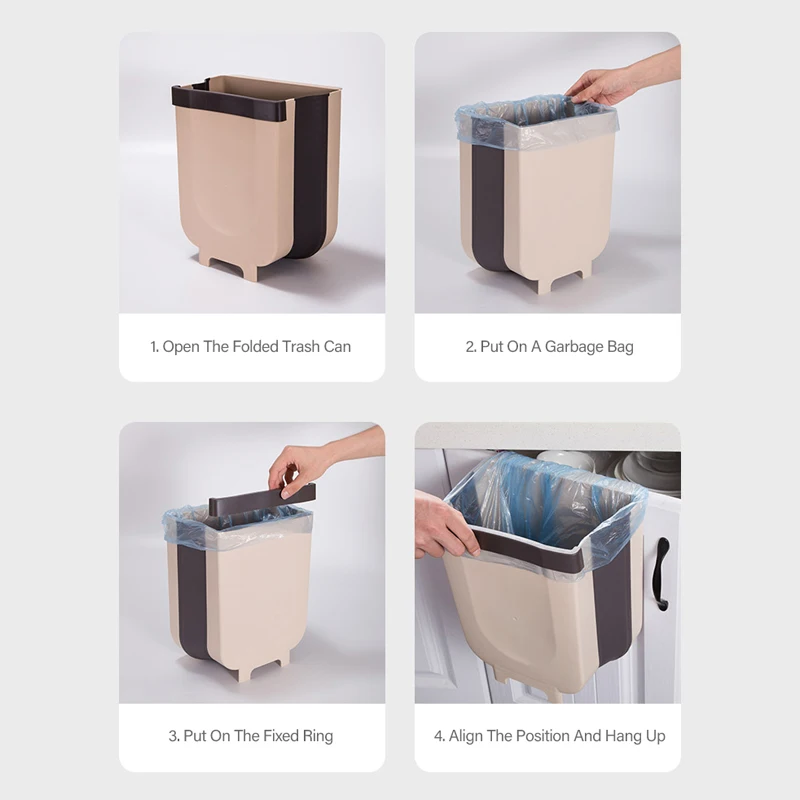 1. Open The Folded Trash Can

2. Put On A Garbage Bag

3. Put On The Fixed Ring

4. Align The Position And Hang Up