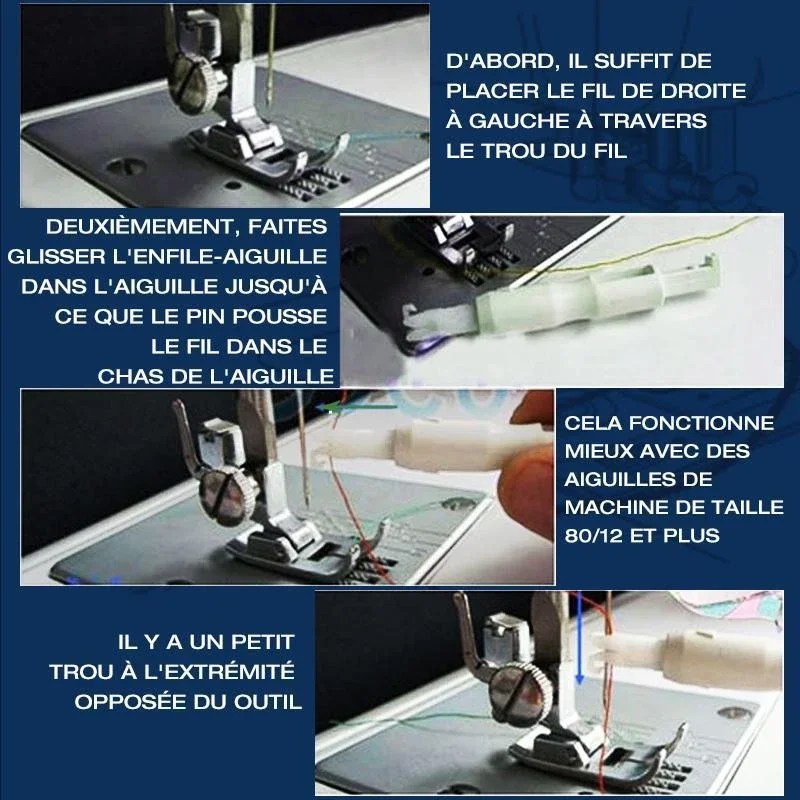 D'ABORD, IL SUFFIT DE PLACER LE FIL DE DROITE À GAUCHE À TRAVERS LE TROU DU FIL

DEUXIÈMEMENT, FAITES GLISSER L'ENFILE-AIGUILLE DANS L'AIGUILLE JUSQU'À CE QUE LE PIN POUSSE LE FIL DANS LE CHAS DE L'AIGUILLE

CELA FONCTIONNE MIEUX AVEC DES AIGUILLES DE MACHINE DE TAILLE 80/12 ET PLUS

IL Y A UN PETIT TROU À L'EXTRÉMITÉ OPPOSÉE DU OUTIL