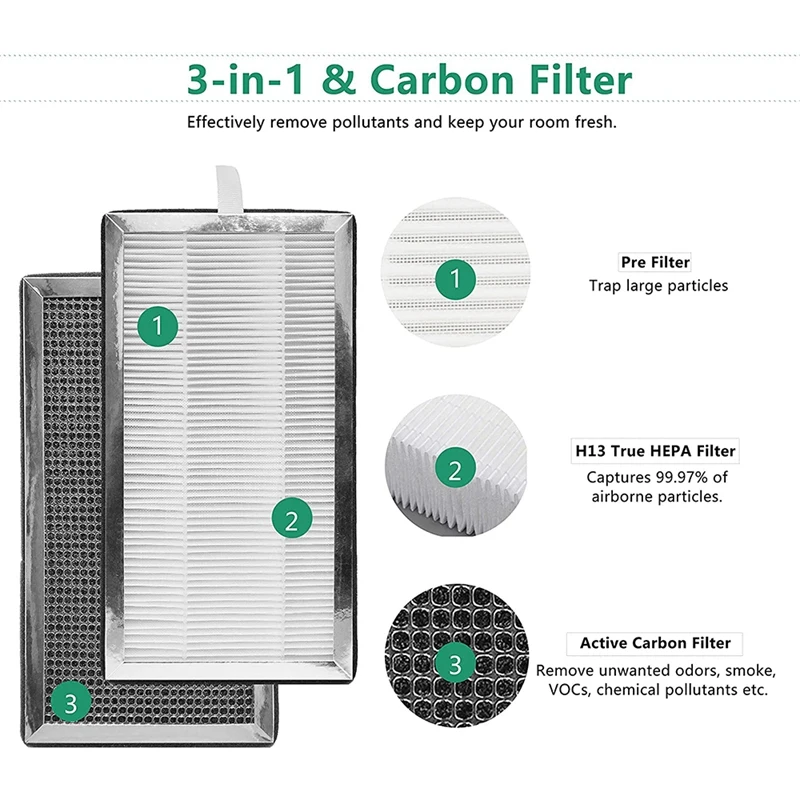 3-in-1 & Carbon Filter

Effectively remove pollutants and keep your room fresh.

1

2

3

1

Pre Filter
Trap large particles

2

H13 True HEPA Filter
Captures 99.97% of airborne particles.

3

Active Carbon Filter
Remove unwanted odors, smoke, VOCs, chemical pollutants etc.