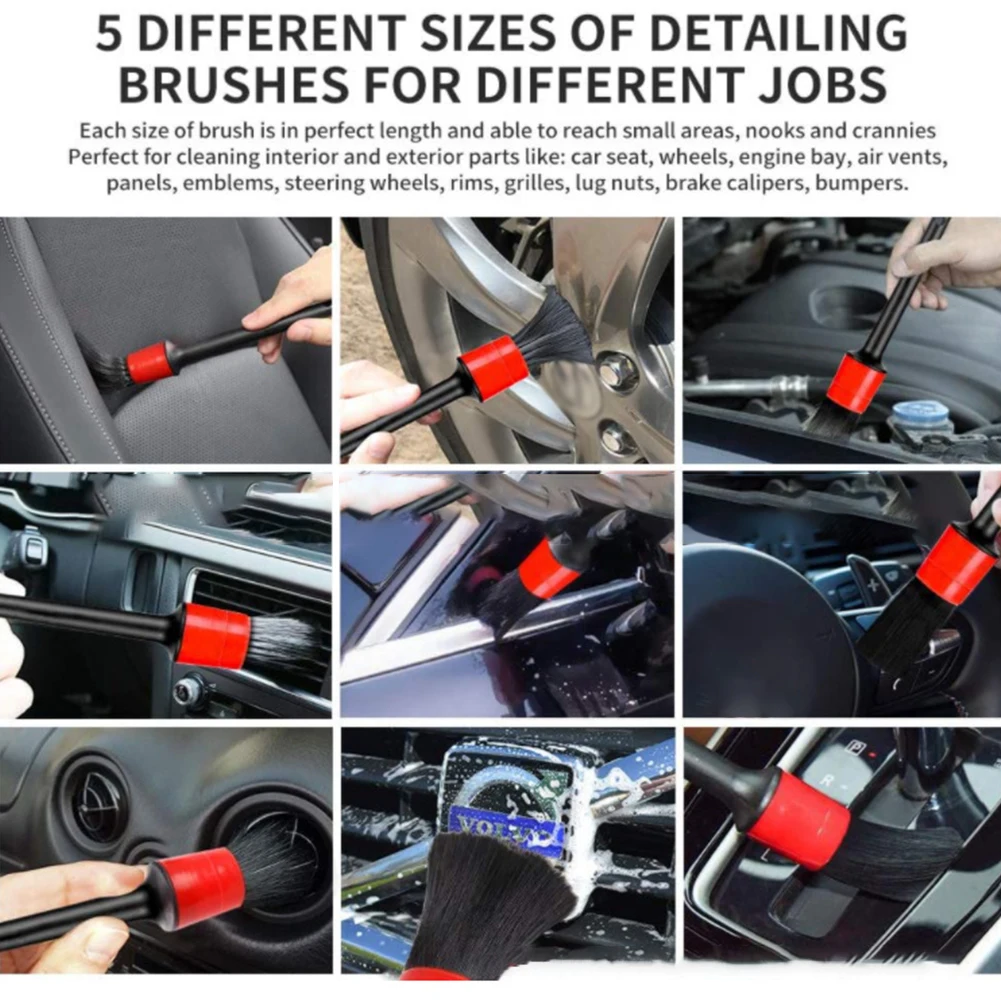 5 DIFFERENT SIZES OF DETAILING BRUSHES FOR DIFFERENT JOBS

Each size of brush is in perfect length and able to reach small areas, nooks and crannies
Perfect for cleaning interior and exterior parts like: car seat, wheels, engine bay, air vents, panels, emblems, steering wheels, rims, grilles, lug nuts, brake calipers, bumpers.

VOLVO

P
R