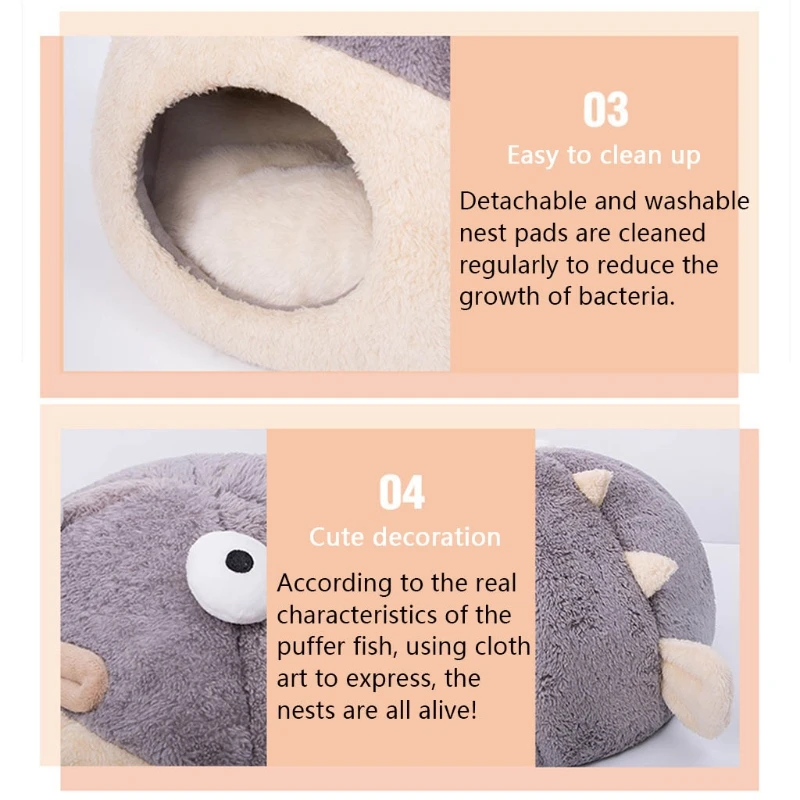 03

Easy to clean up

Detachable and washable nest pads are cleaned regularly to reduce the growth of bacteria.

04

Cute decoration

According to the real characteristics of the puffer fish, using cloth art to express, the nests are all alive!