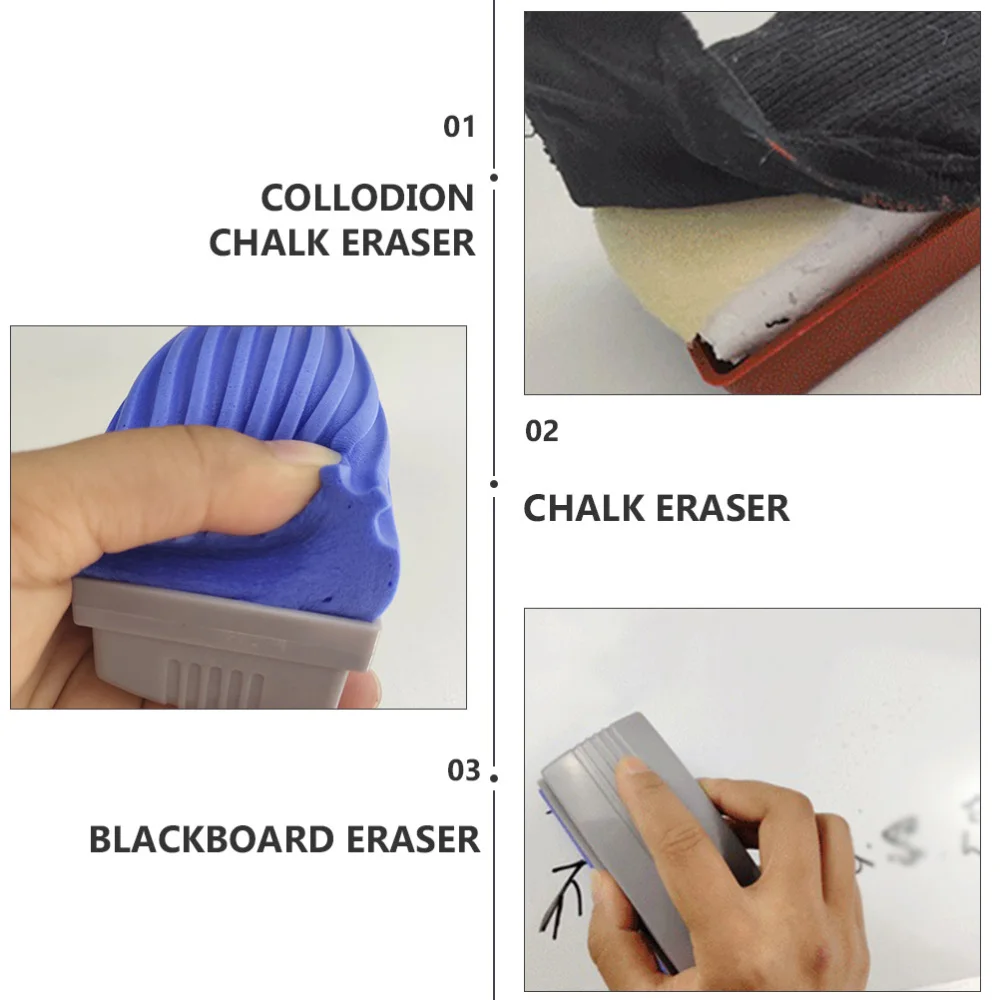 01

COLLODION CHALK ERASER

02

CHALK ERASER

03

BLACKBOARD ERASER