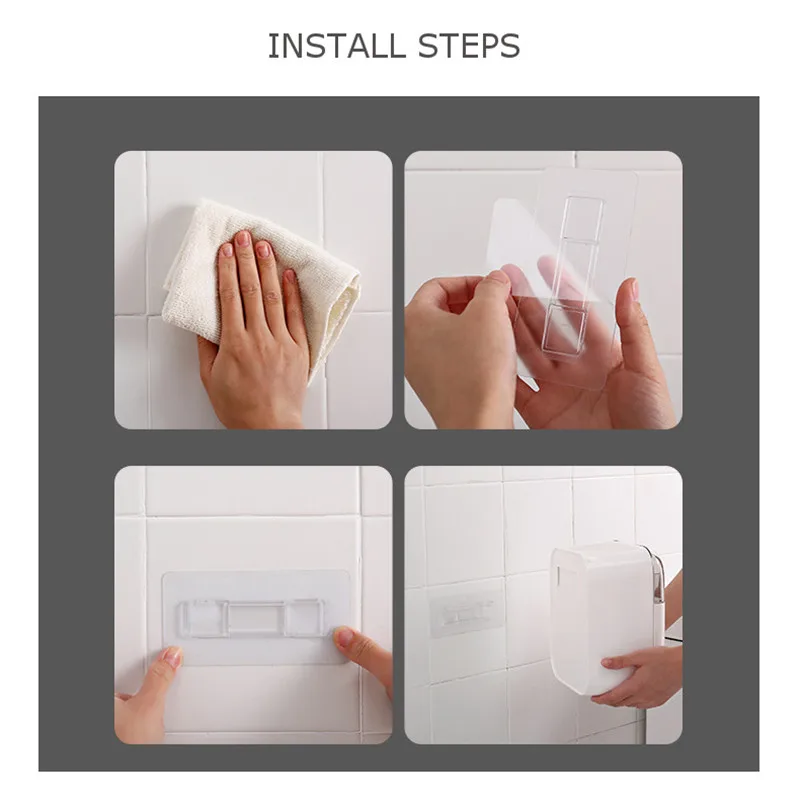 INSTALL STEPS