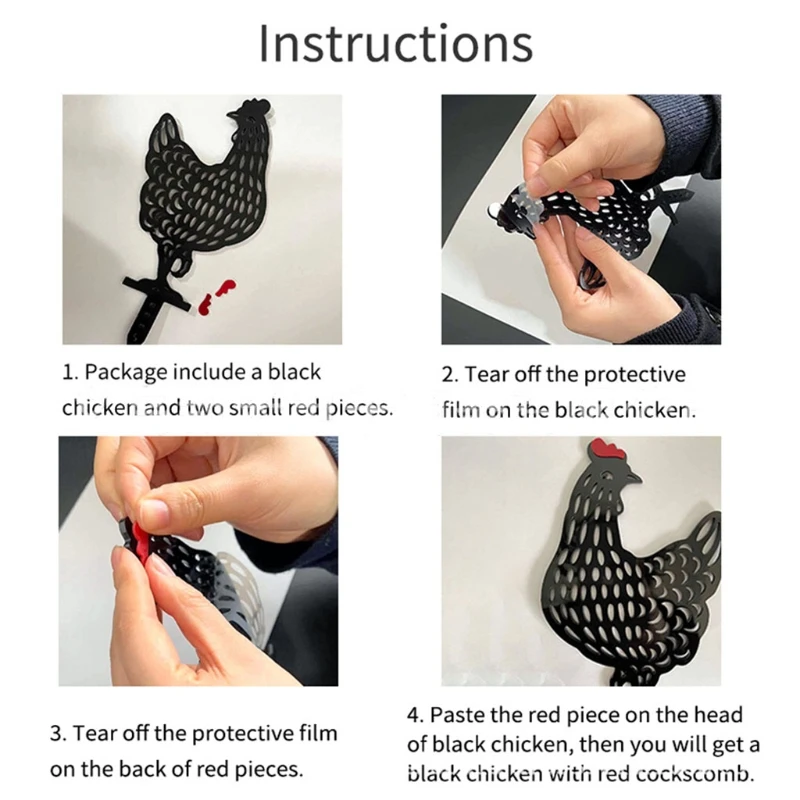 Instructions

1. Package include a black chicken and two small red pieces.

2. Tear off the protective film on the black chicken.

3. Tear off the protective film on the back of red pieces.

4. Paste the red piece on the head of black chicken, then you will get a black chicken with red cockscomb.