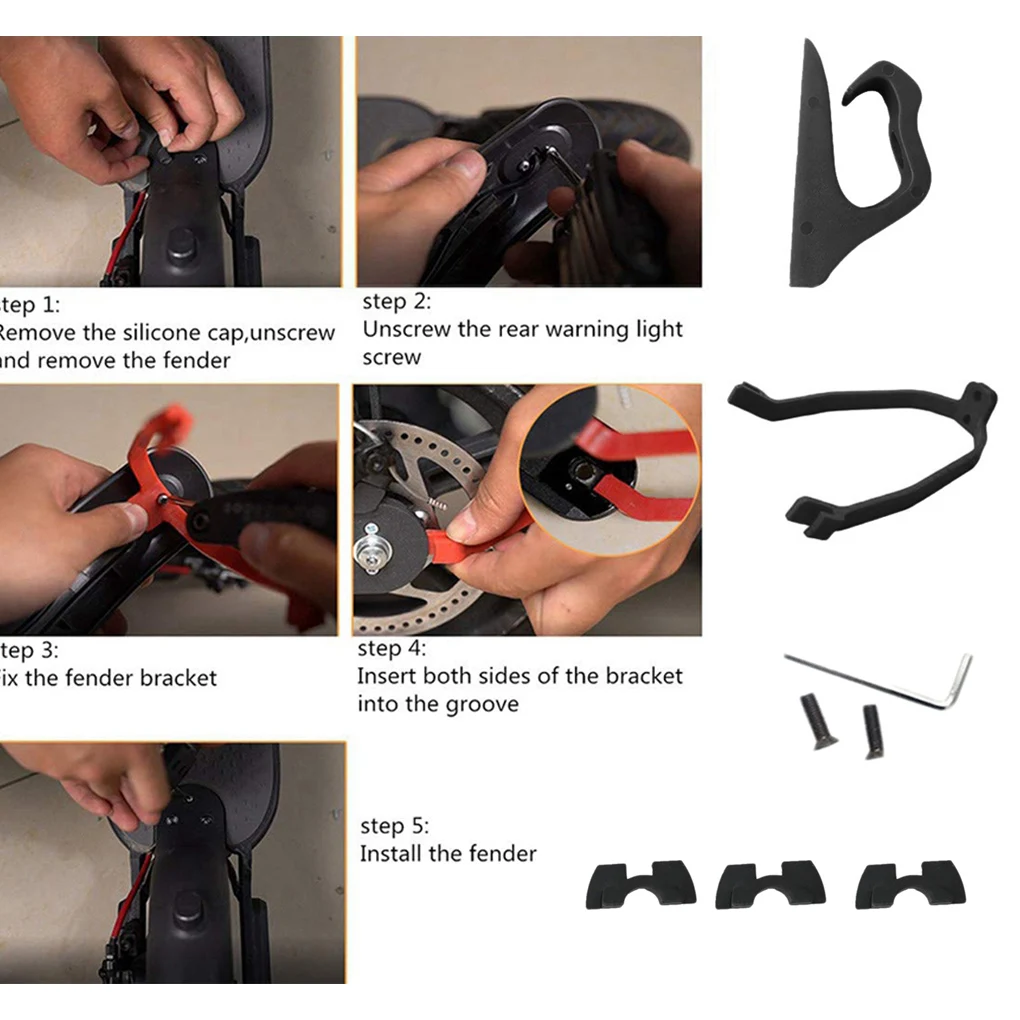 tep 1:
Remove the silicone cap,unscrew
nd remove the fender

step 2:
Unscrew the rear warning light
screw

tep 3:
ix the fender bracket

step 4:
Insert both sides of the bracket
into the groove

step 5:
Install the fender