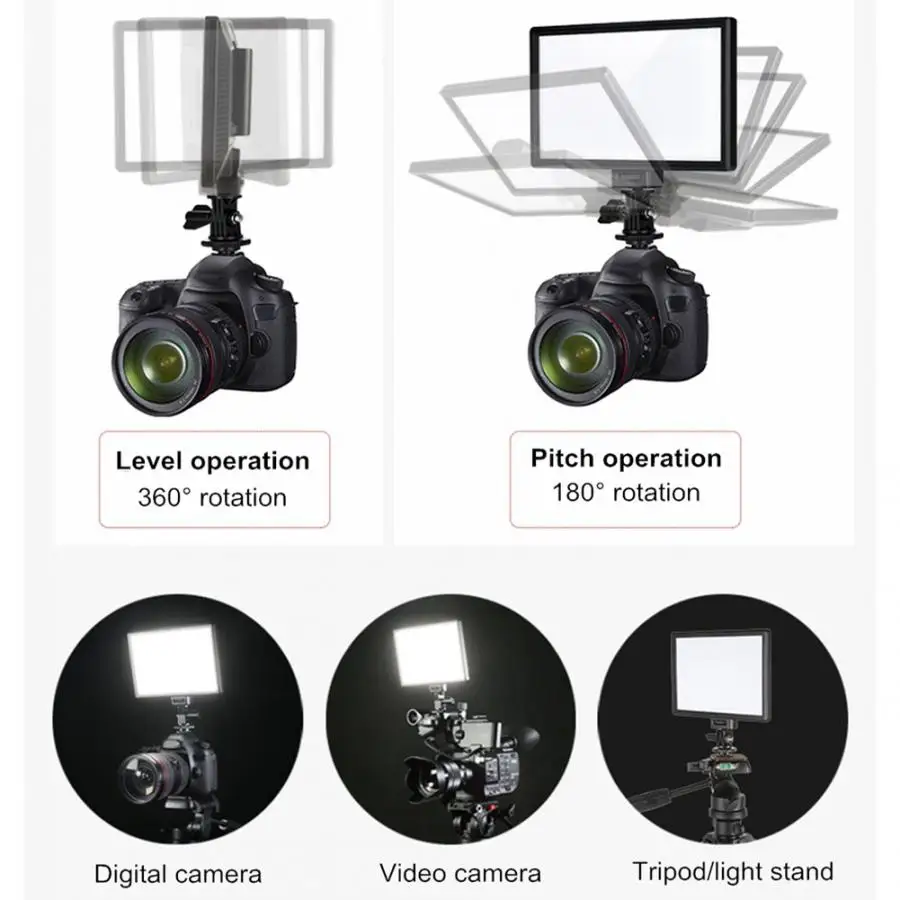 Level operation
360° rotation

Pitch operation
180° rotation

Digital camera

Video camera

Tripod/light stand