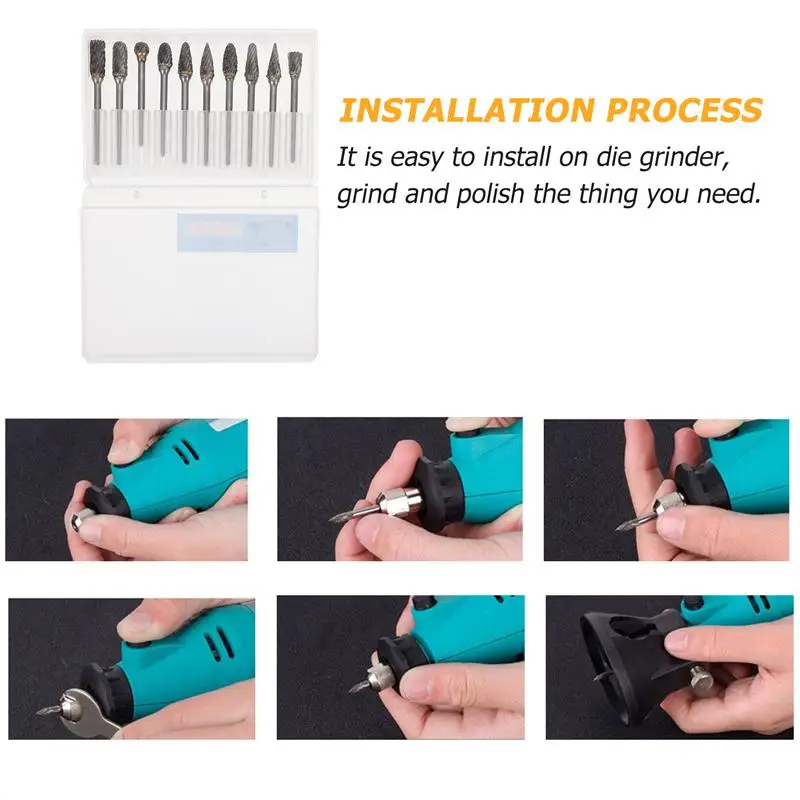 INSTALLATION PROCESS

It is easy to install on die grinder, grind and polish the thing you need.